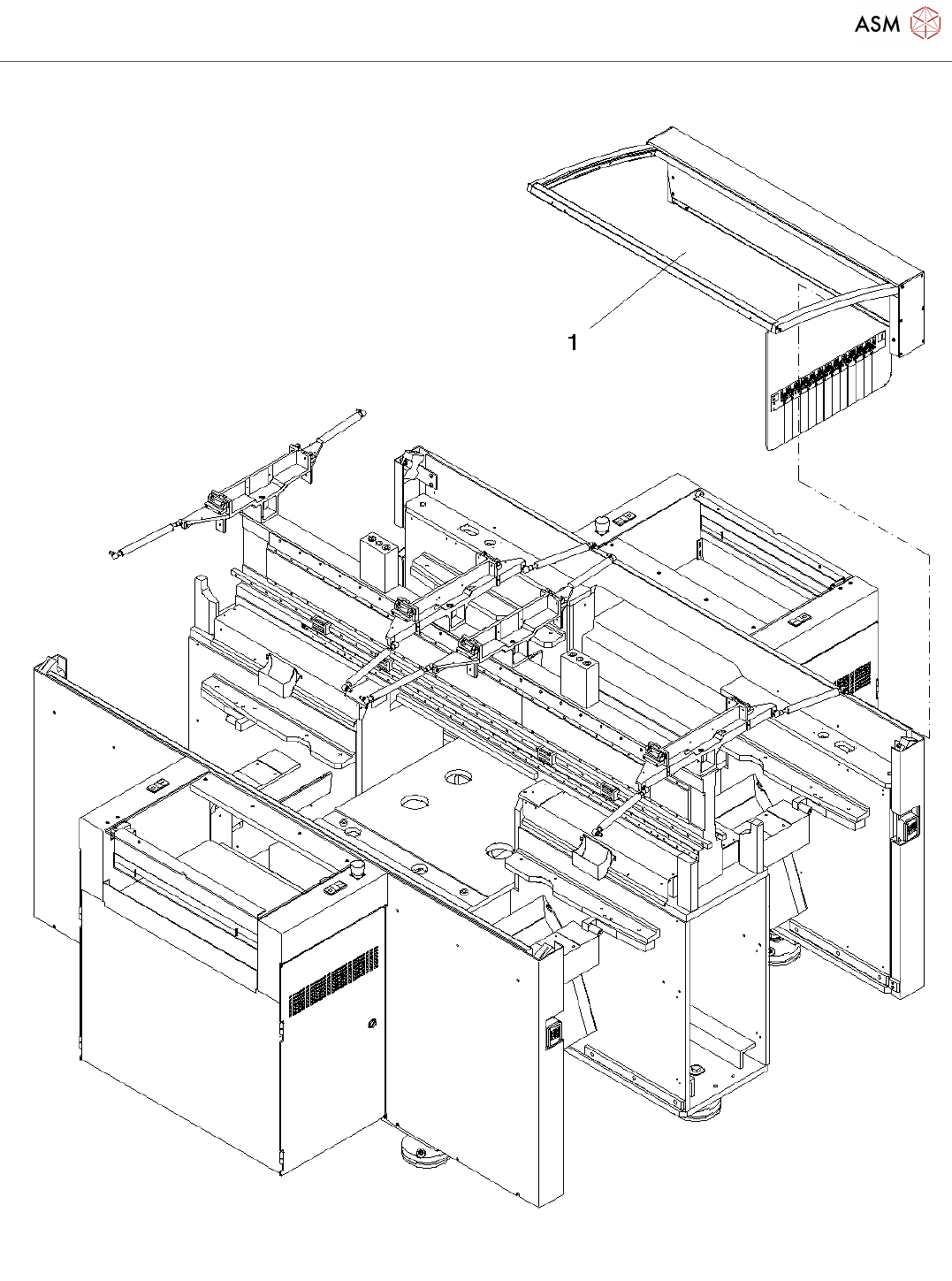 ASM

1