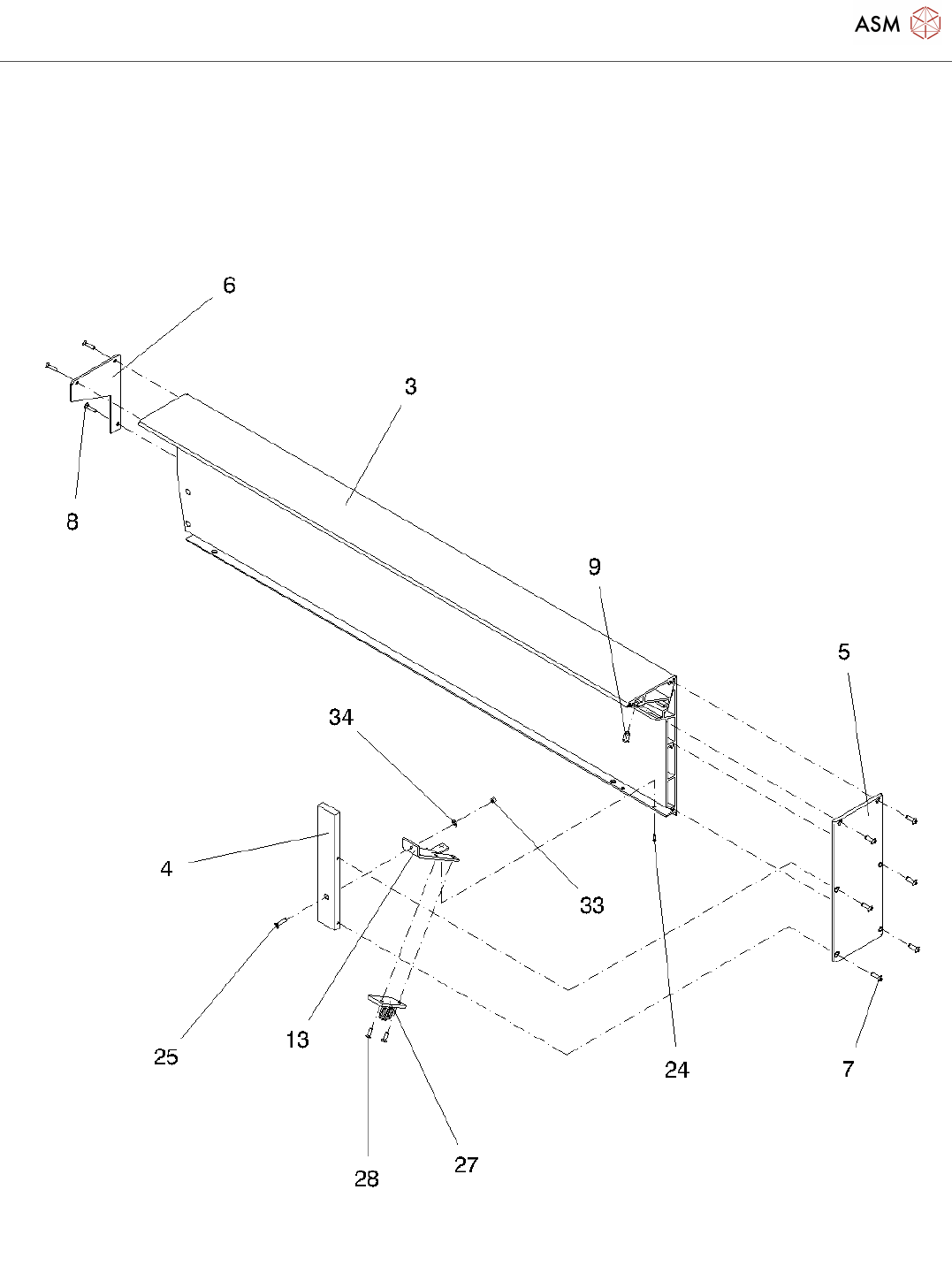 ASM

6
3
8
9
5
34
4
33
25
13
24
7
28
27