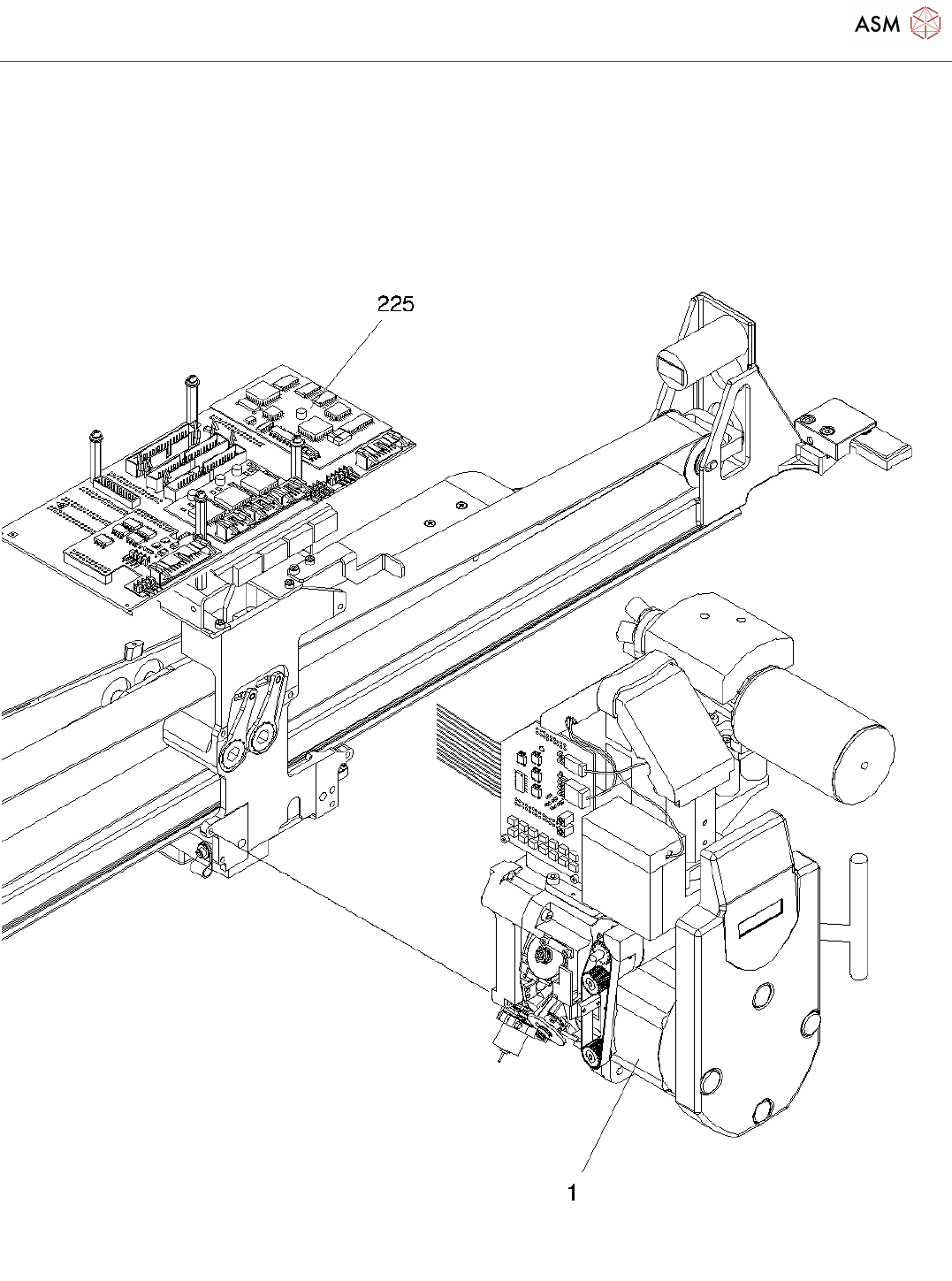 ASM

225

1