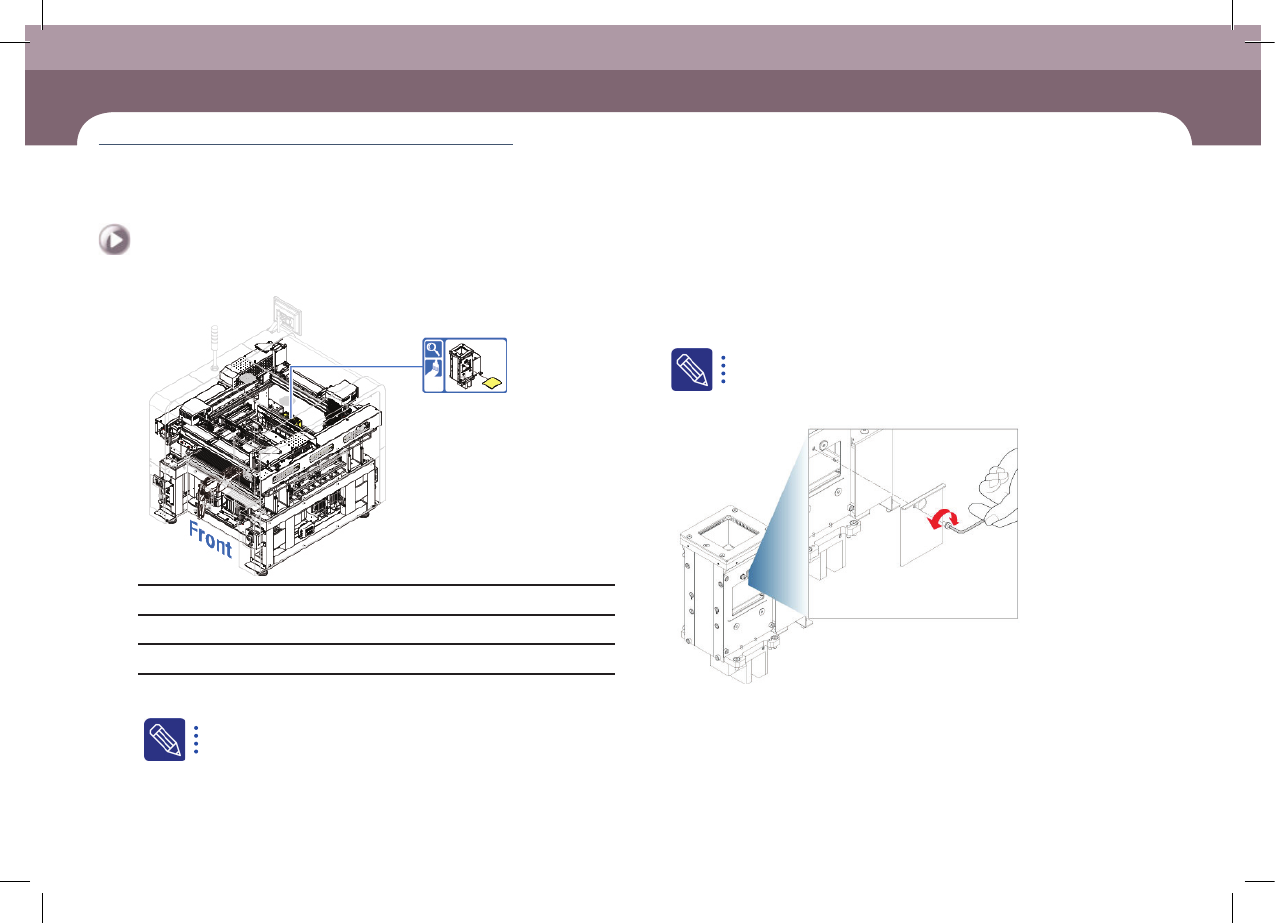 Front