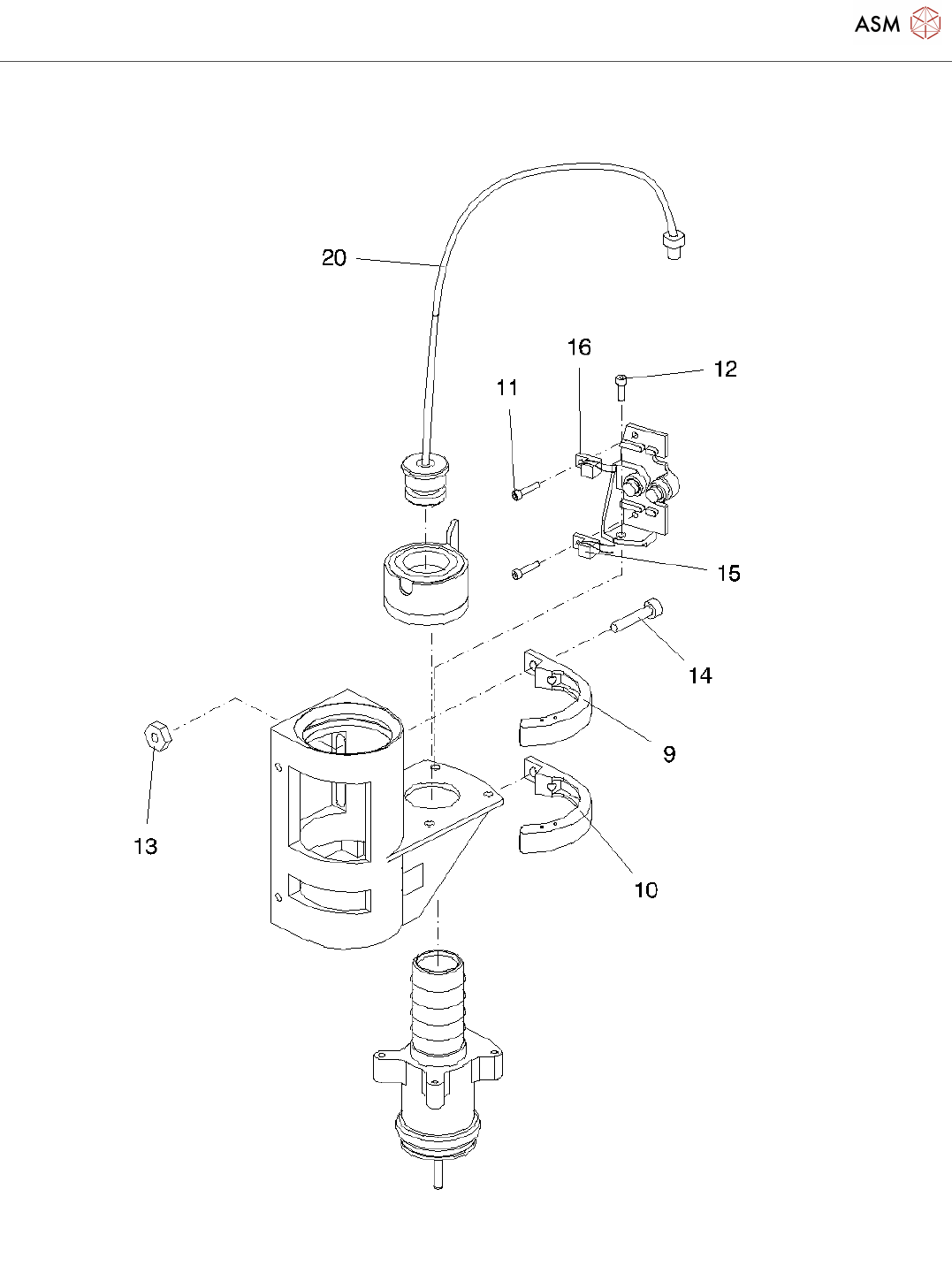 ASM

20

16

12

11

15

14

9

13

10