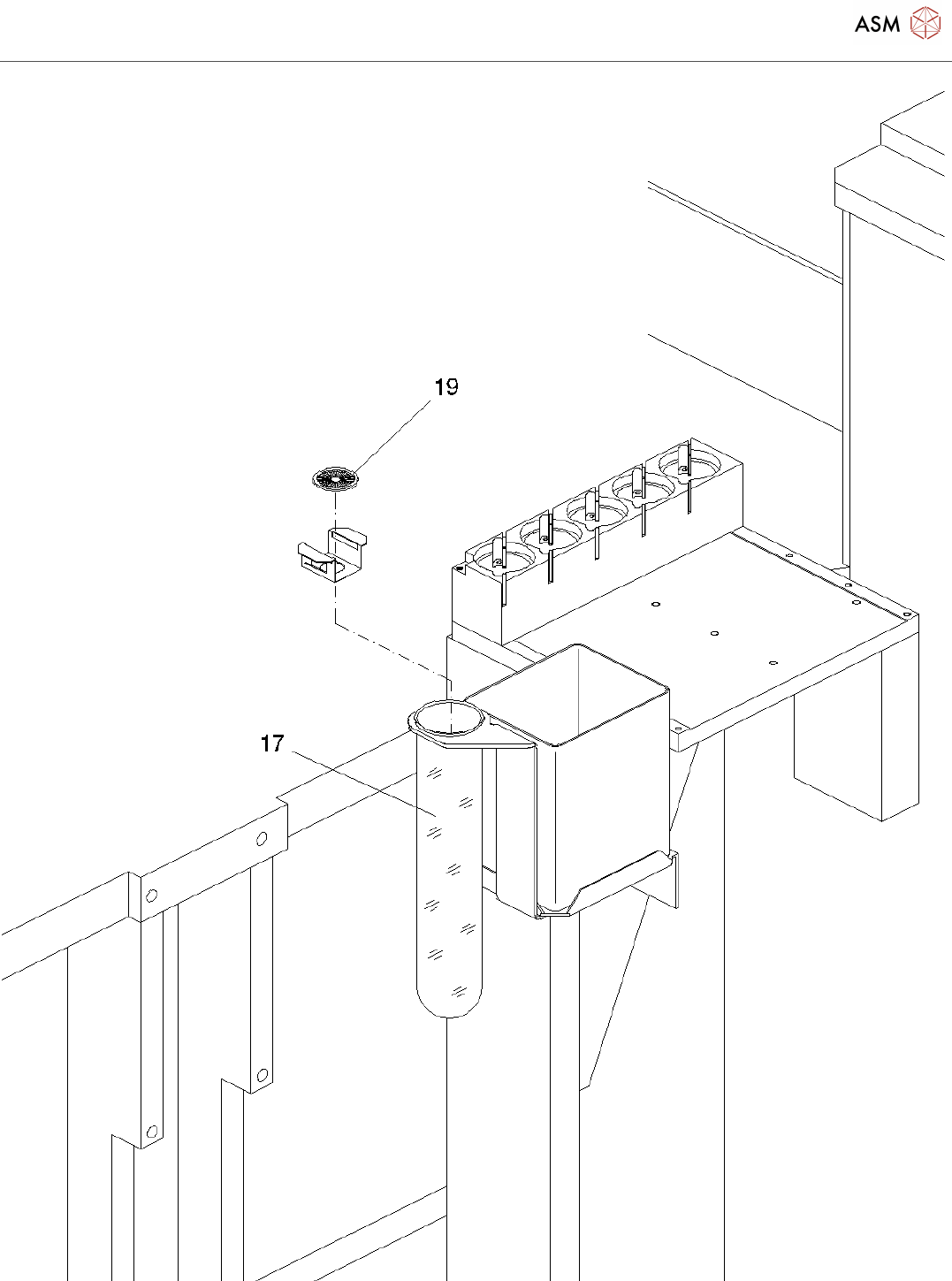 ASM

19

17