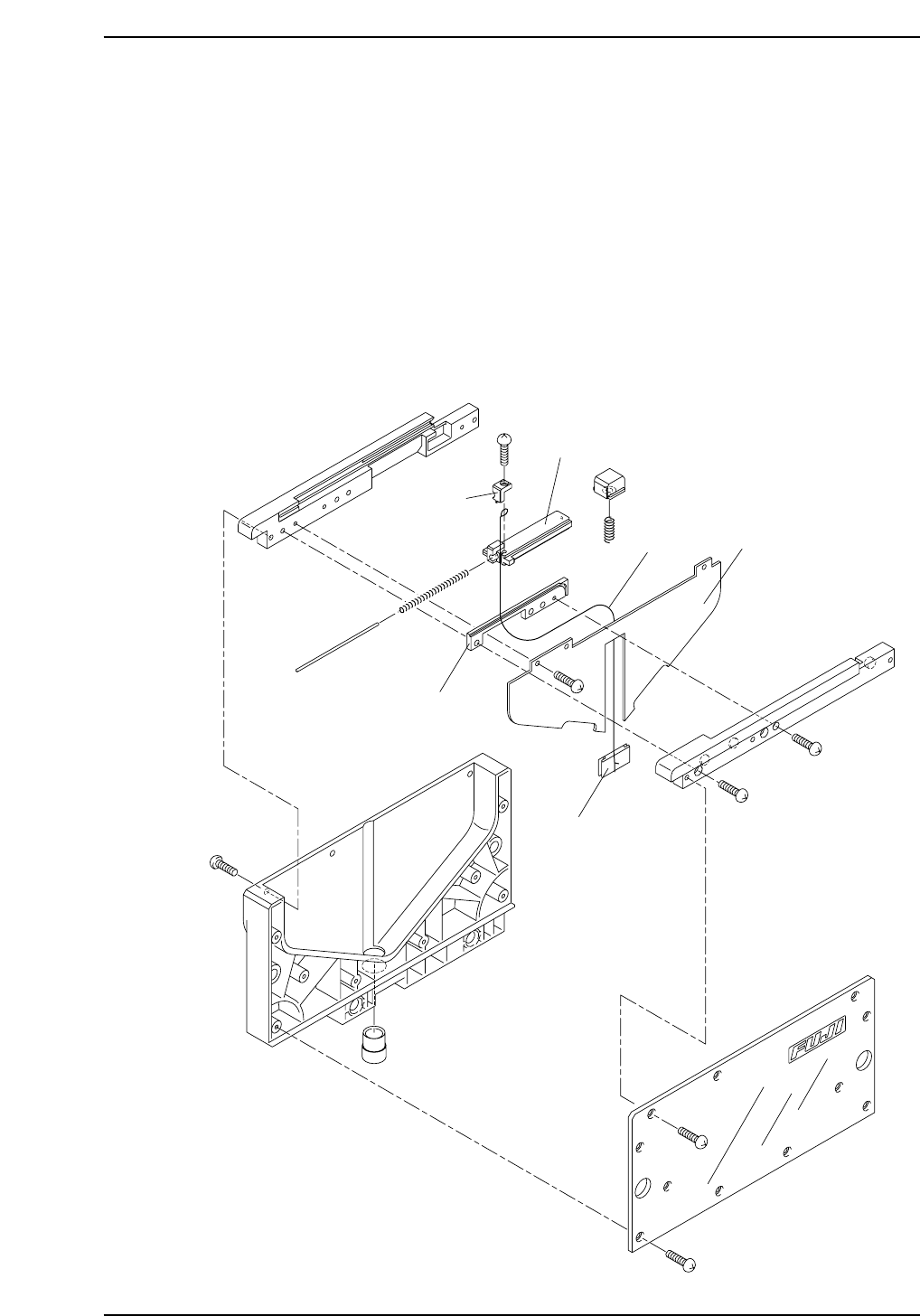 FUJI