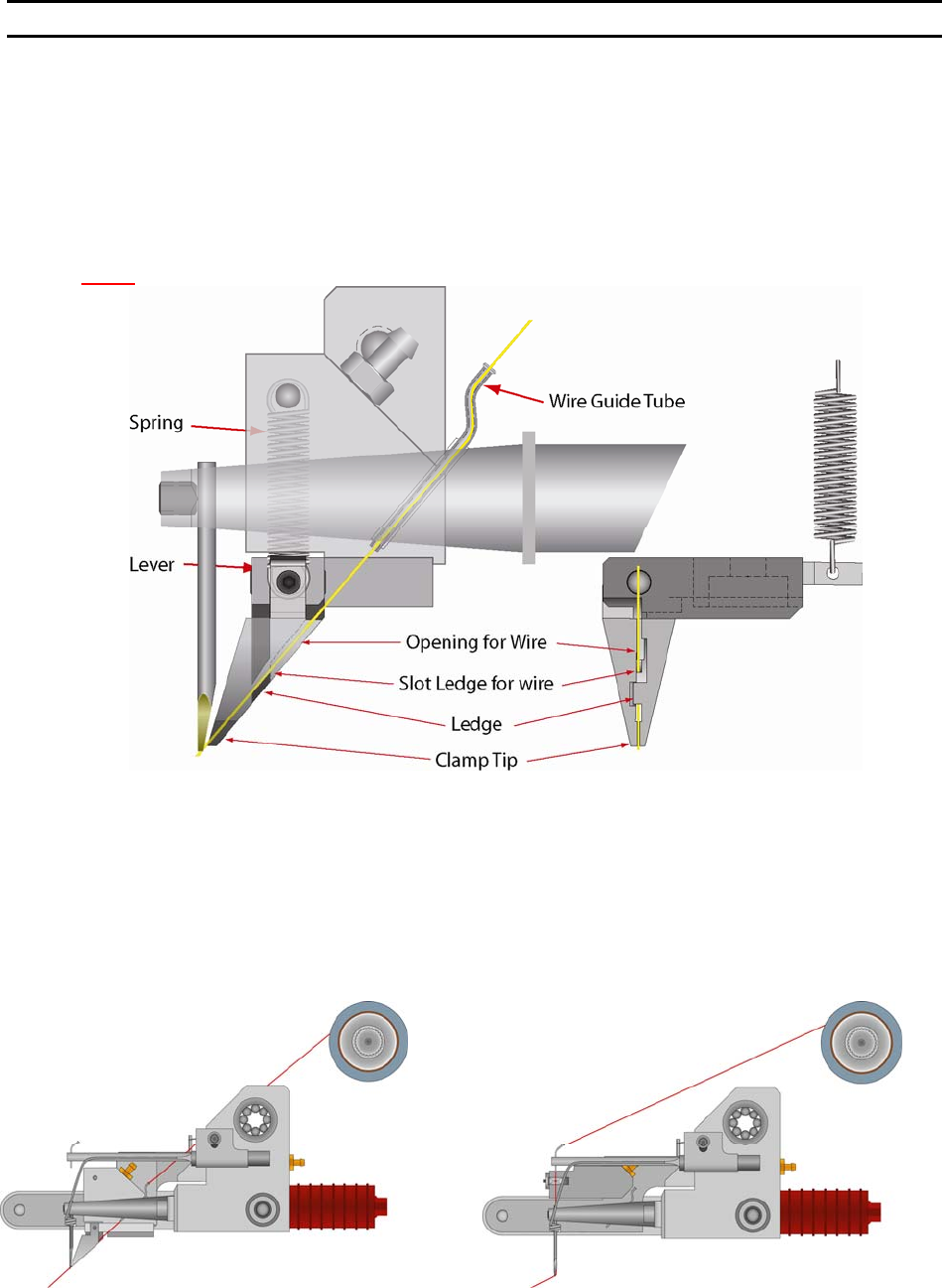 Spring

Wire Guide Tube

Lever

Opening for Wire

Slot Ledge for wire

Ledge

Clamp Tip