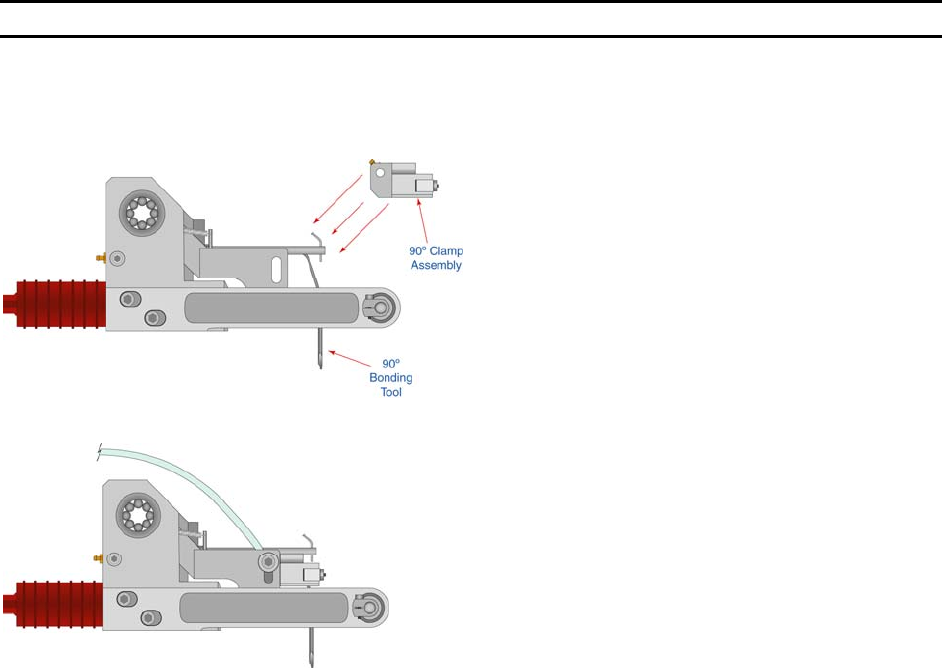 90° Clamp Assembly

90° Bonding Tool