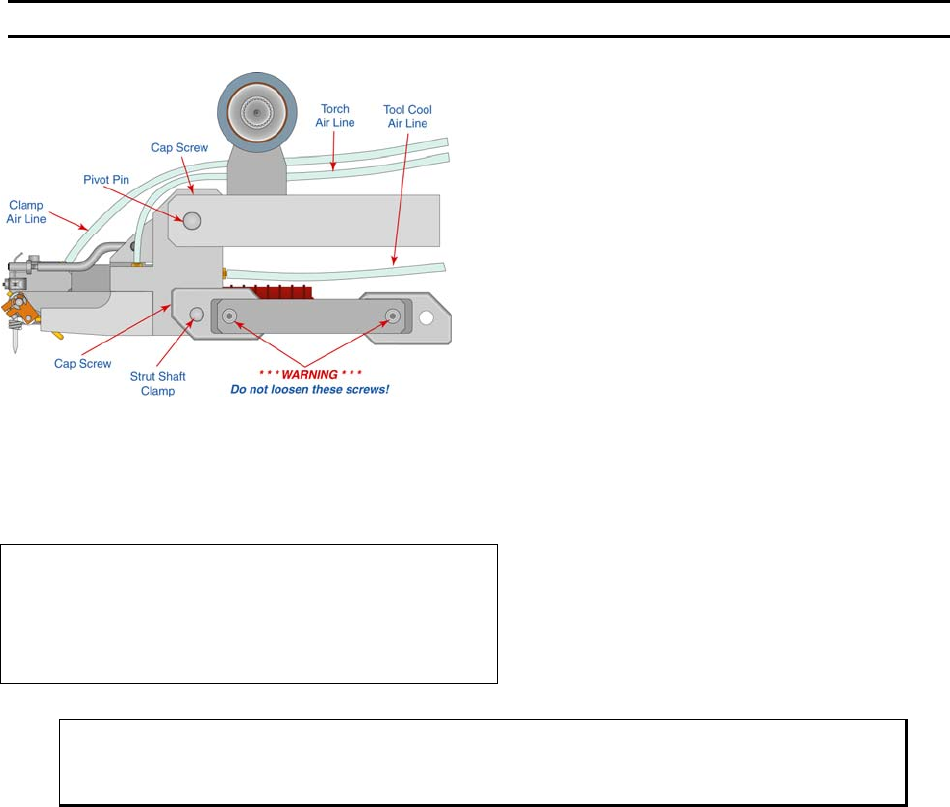 Torch Air Line

Tool Cool Air Line

Cap Screw

Pivot Pin

Clamp Air Line

Cap Screw

Strut Shaft Clamp

* * * WARNING * * *
Do not loosen these screws!