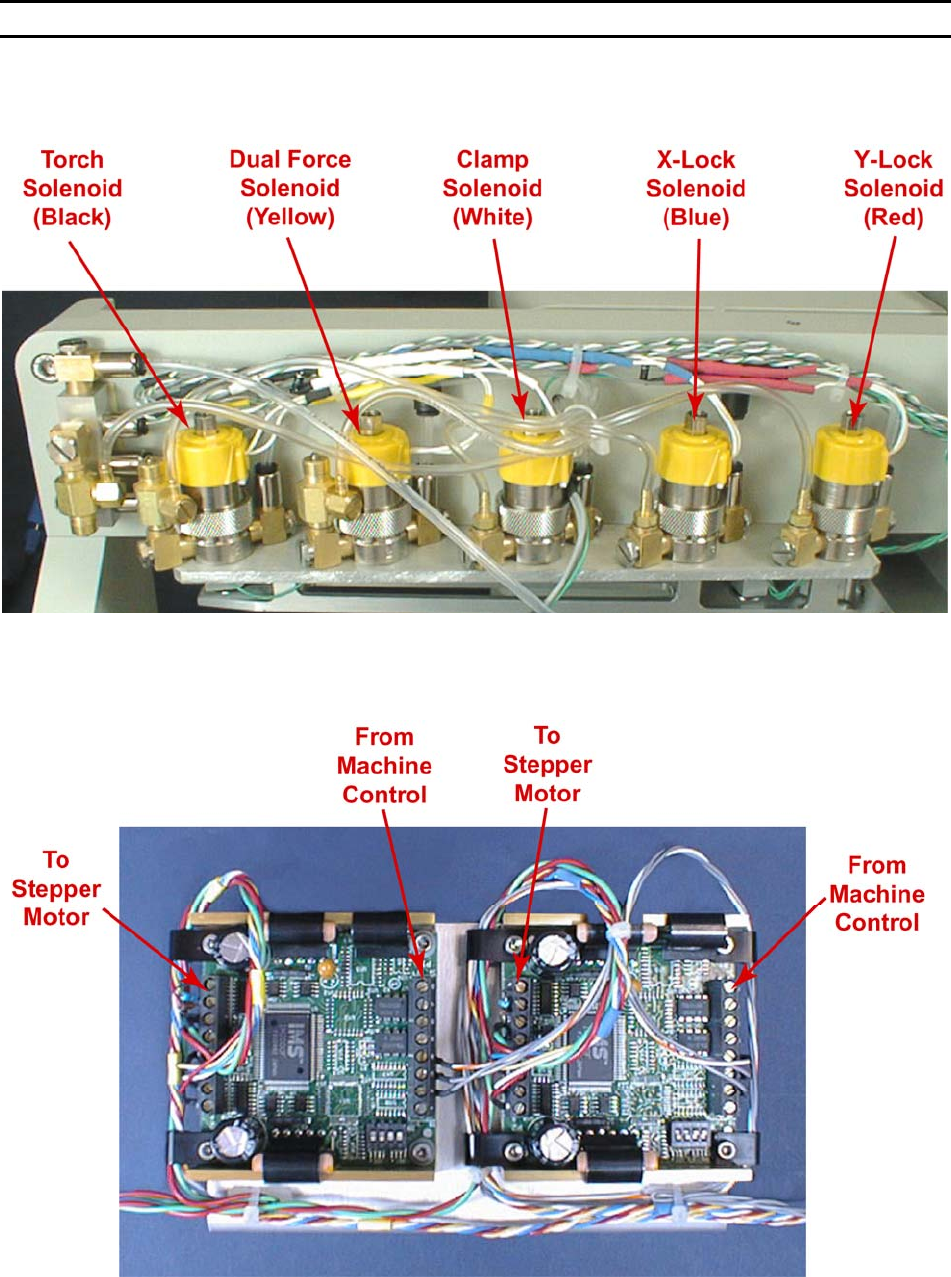 Torch Solenoid (Black)

Dual Force Solenoid (Yellow)

Clamp Solenoid (White)

X-Lock Solenoid (Blue)

Y-Lock Solenoid (Red)

To Stepper Motor

From Machine Control

To Stepper Motor

From Machine Control

IMS

IMS