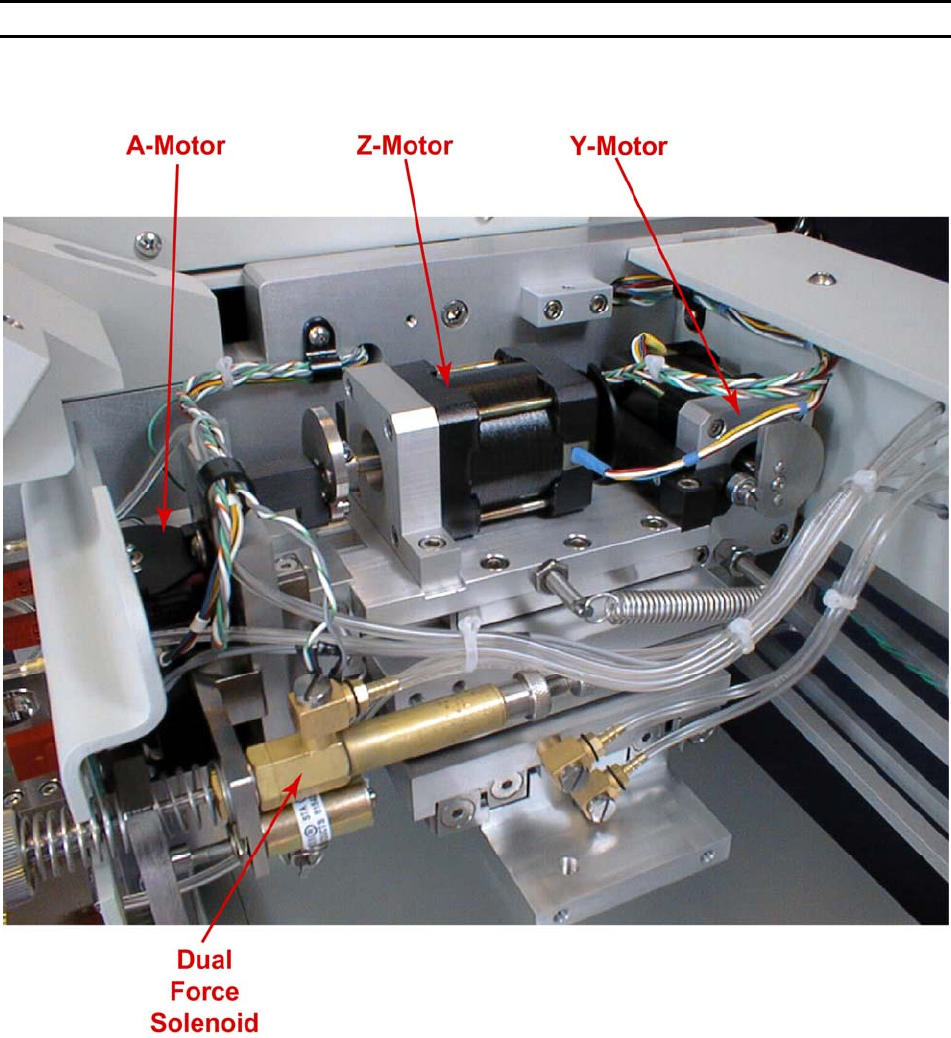 A-Motor

Z-Motor

Y-Motor

Dual Force Solenoid