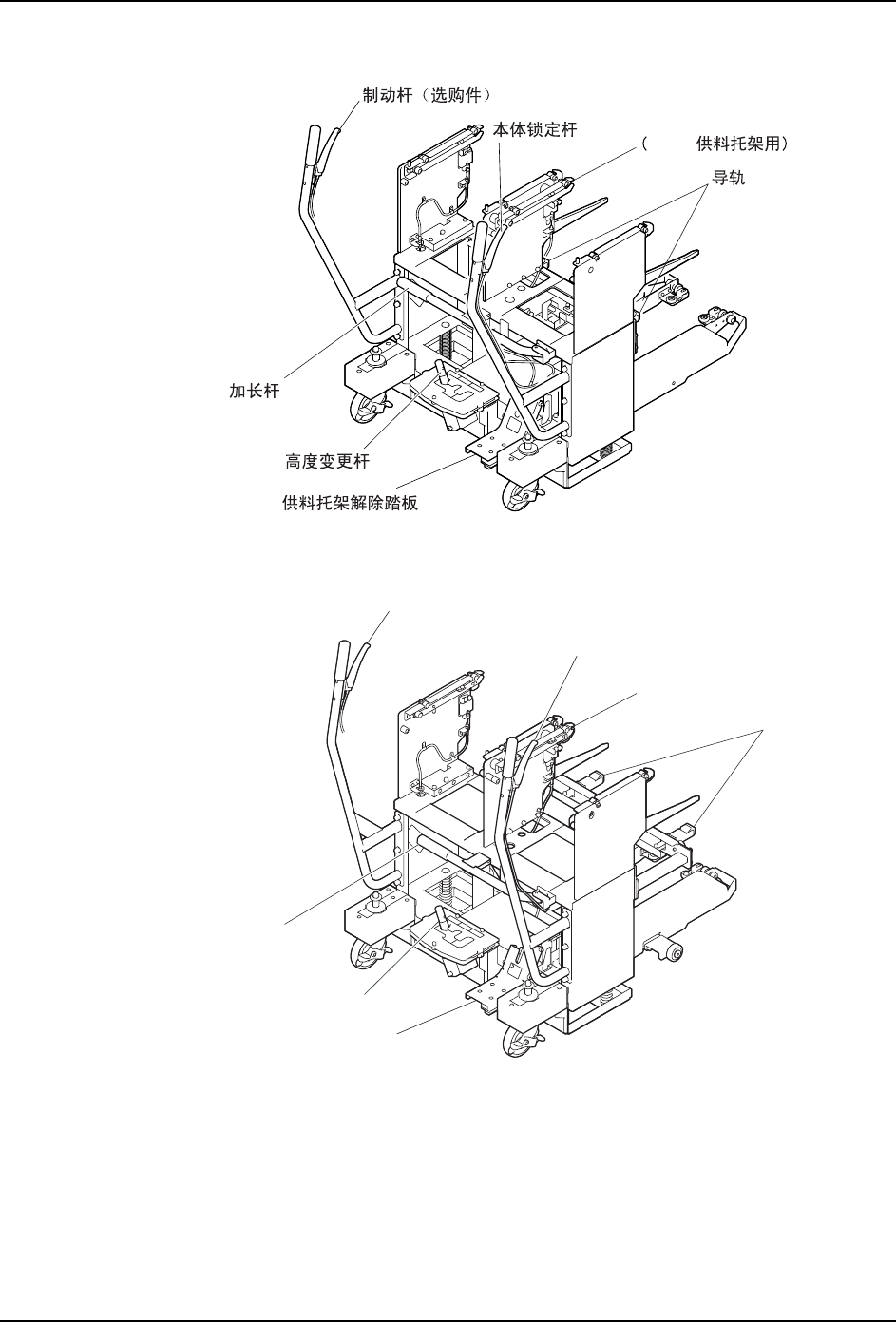 制动杆（选购件）
本体锁定杆
（　　　供料托架用）
导轨
加长杆
高度变更杆
供料托架解除踏板