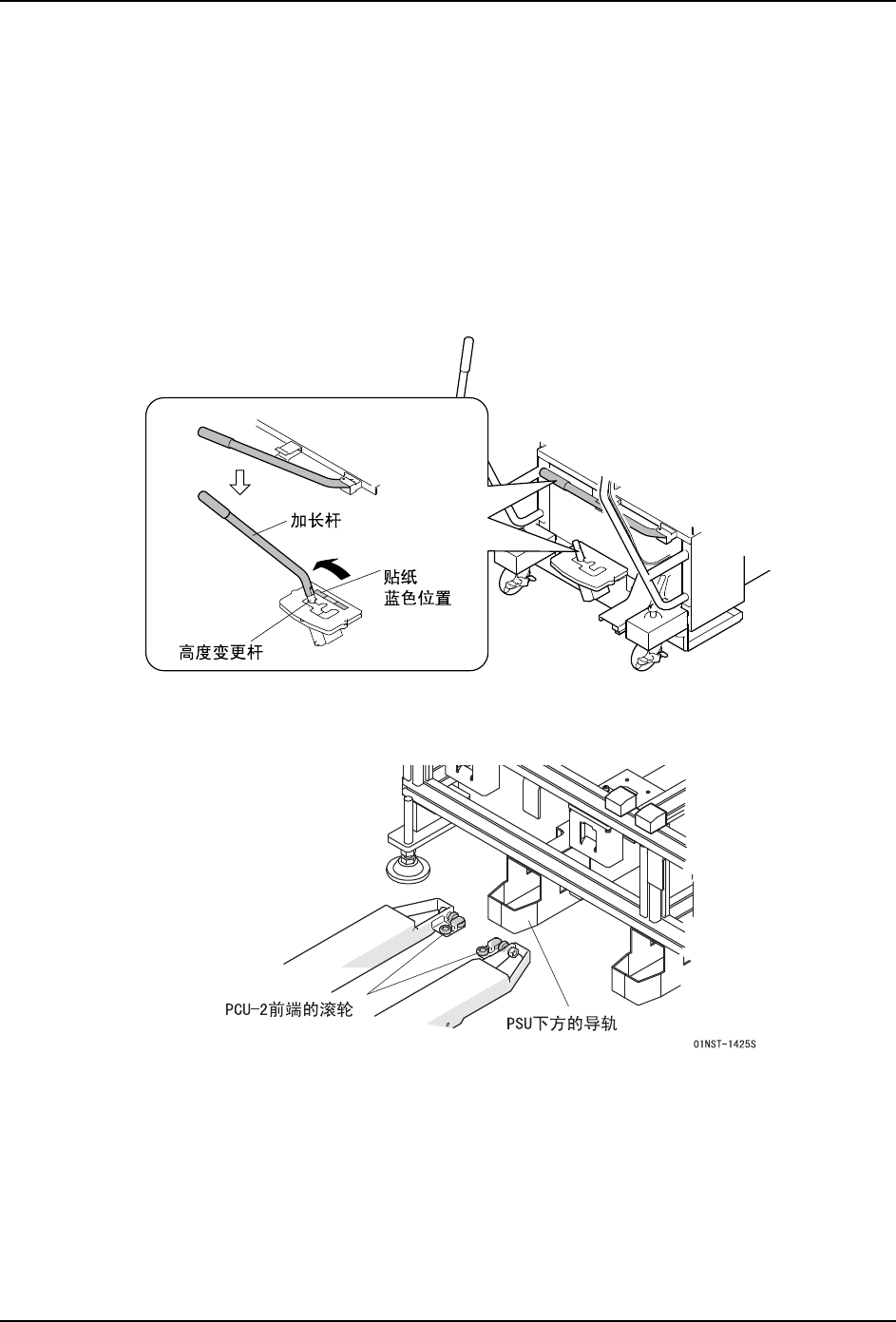 加长杆

贴纸
蓝色位置

高度变更杆

PCU-2前端的滚轮

PSU下方的导轨

01NST-1425S