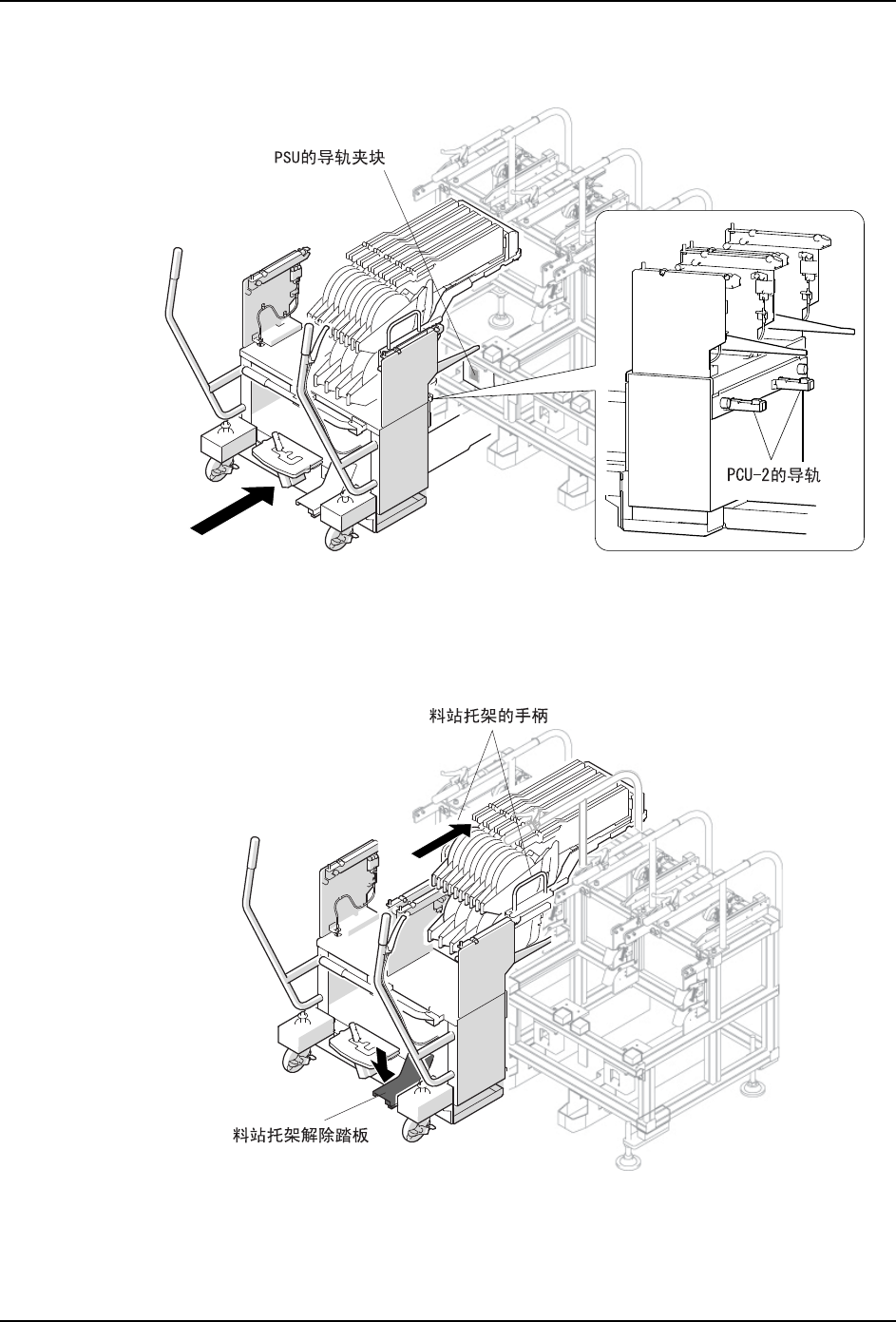 PSU的导轨夹块

PCU-2的导轨

料站托架的手柄

料站托架解除踏板