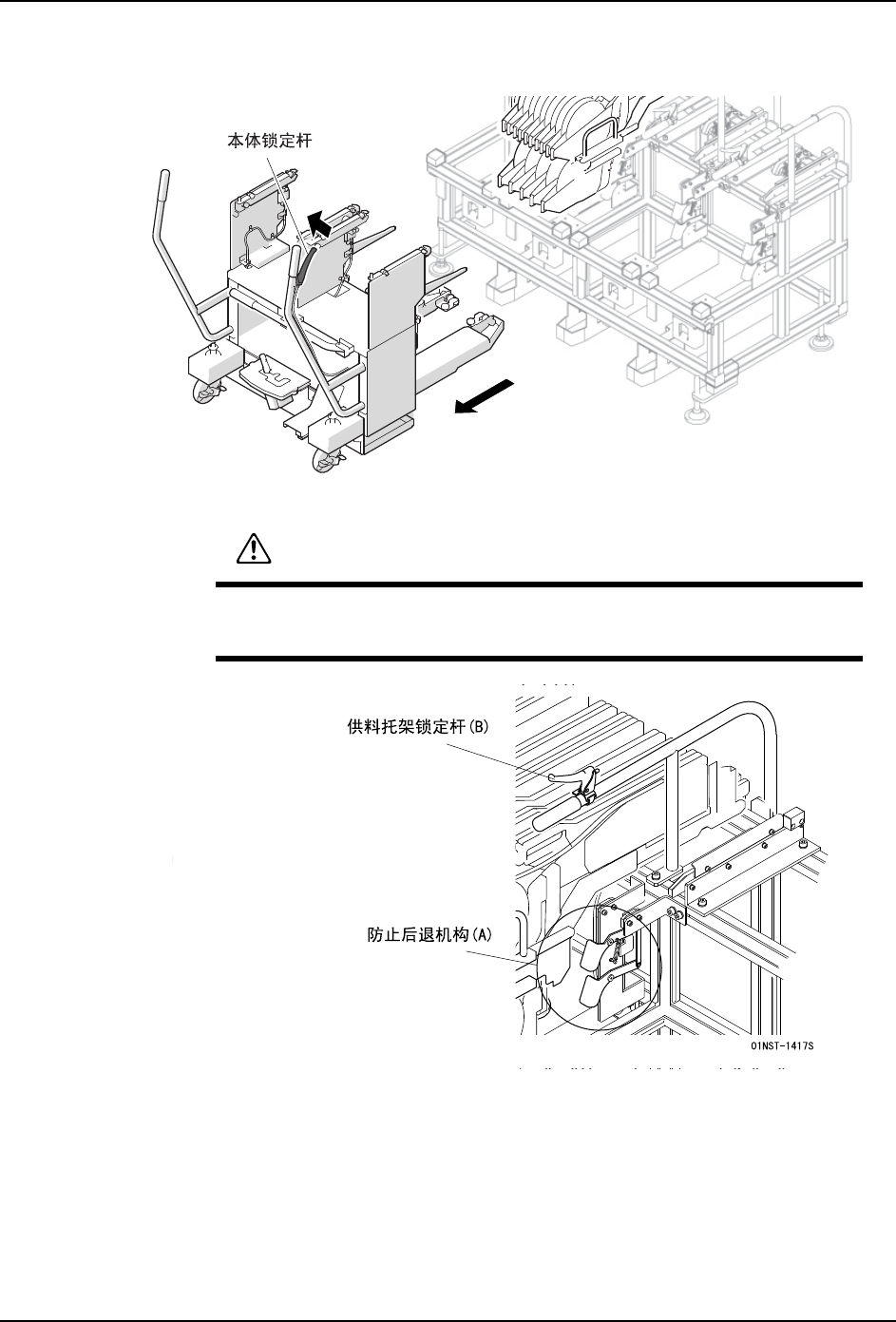 本体锁定杆

供料托架锁定杆(B)

防止后退机构(A)

01NST-1417S