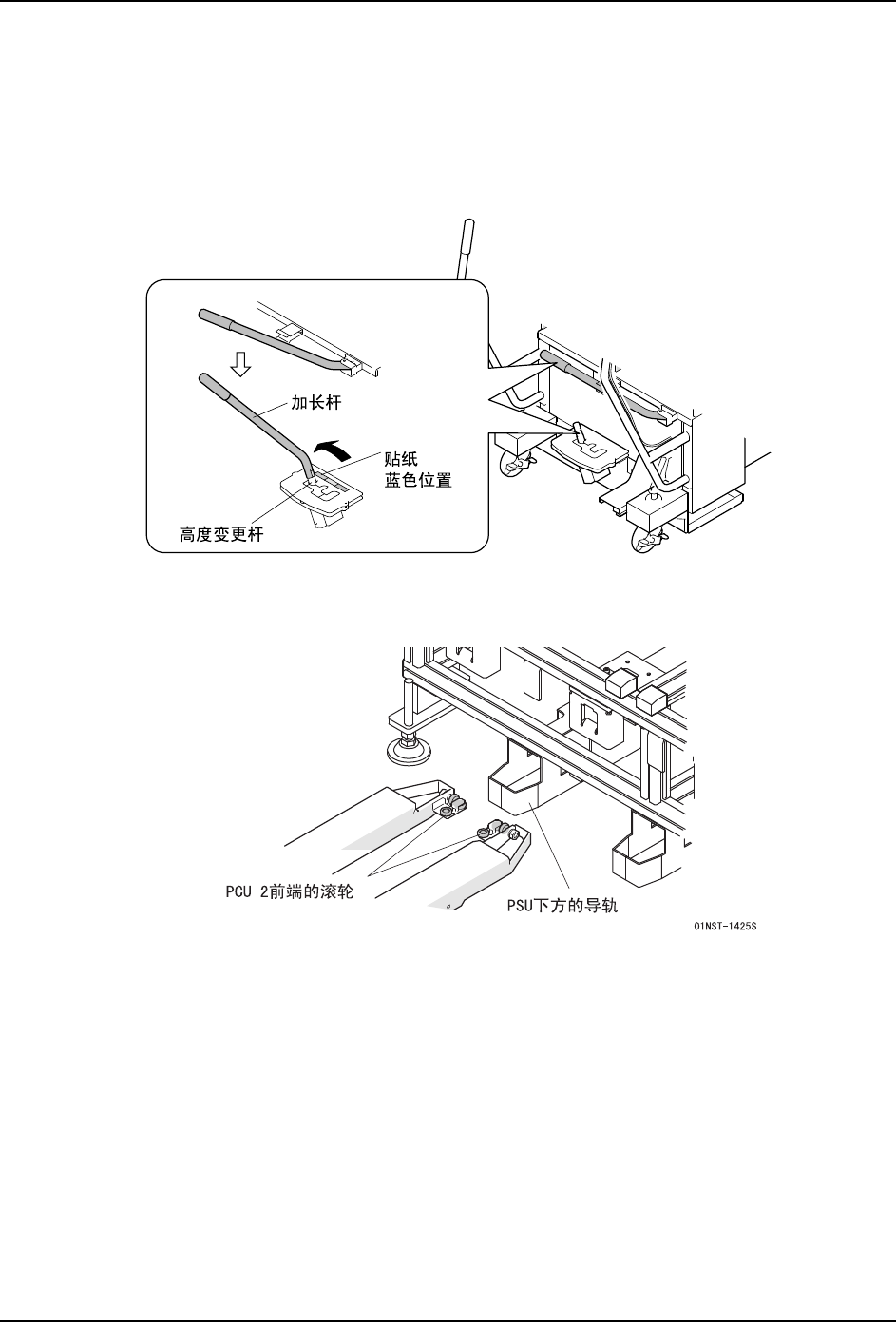 加长杆
贴纸
蓝色位置
高度变更杆

PCU-2前端的滚轮
PSU下方的导轨
01NST-1425S