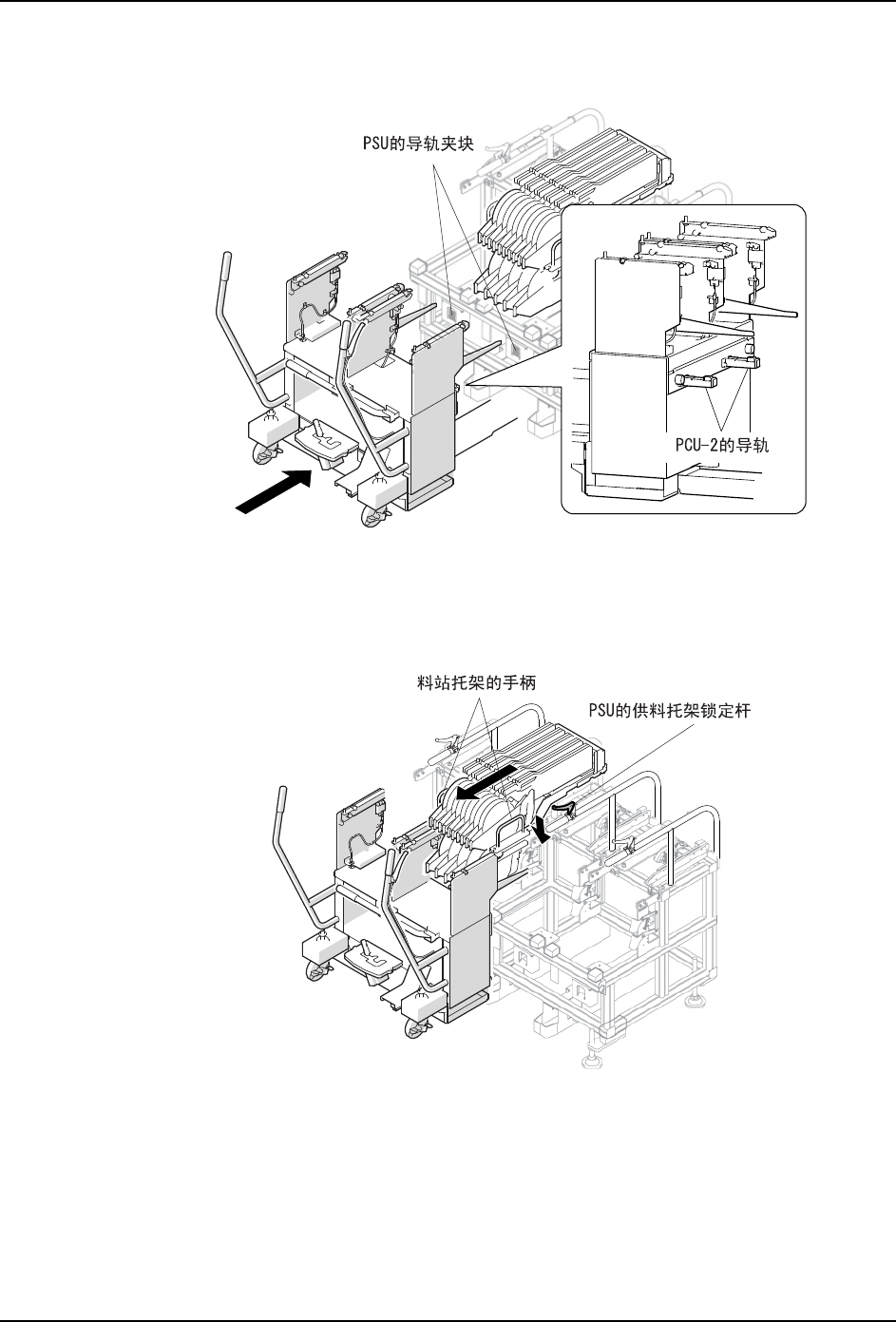 PSU的导轨夹块

PCU-2的导轨

料站托架的手柄

PSU的供料托架锁定杆