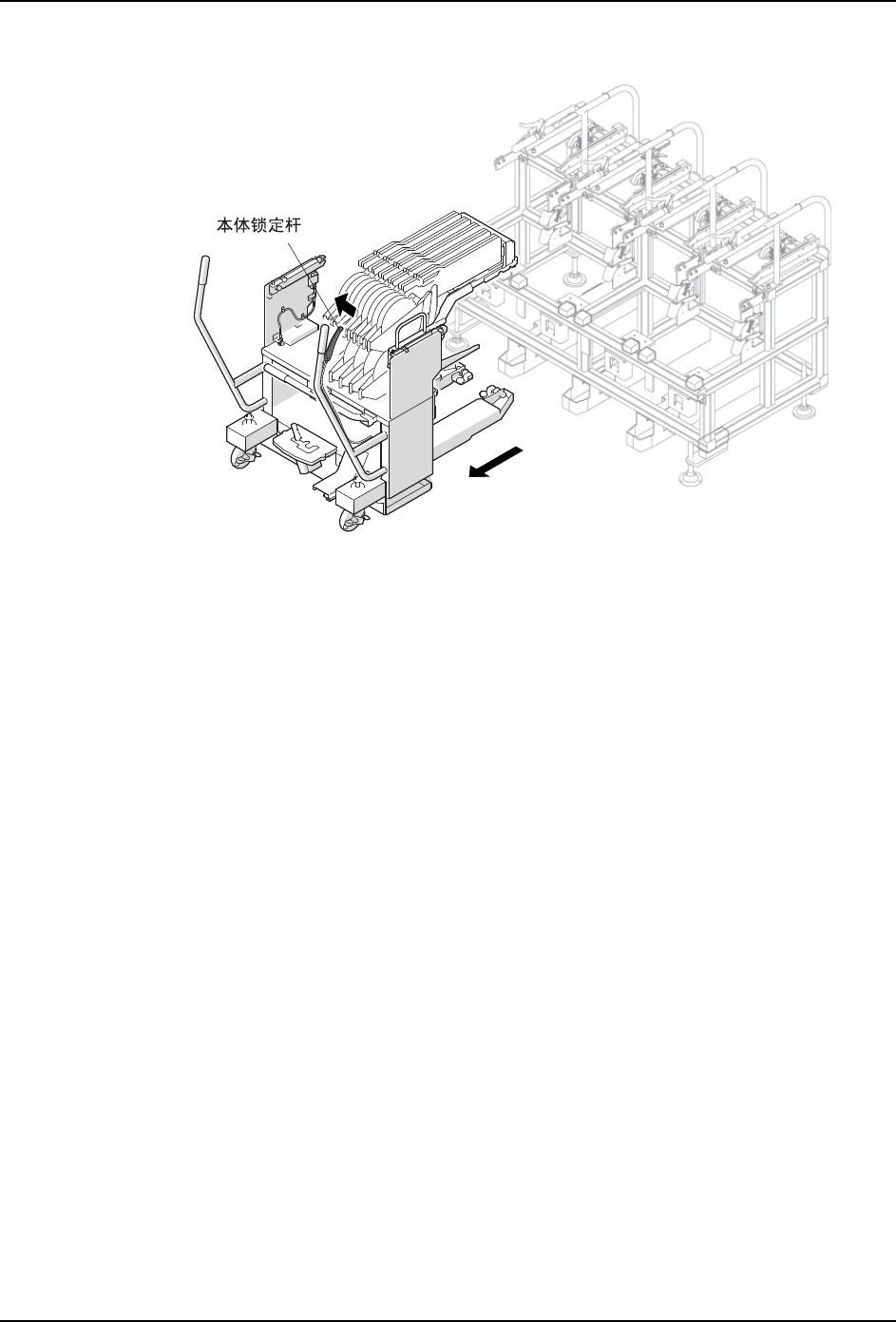 本体锁定杆