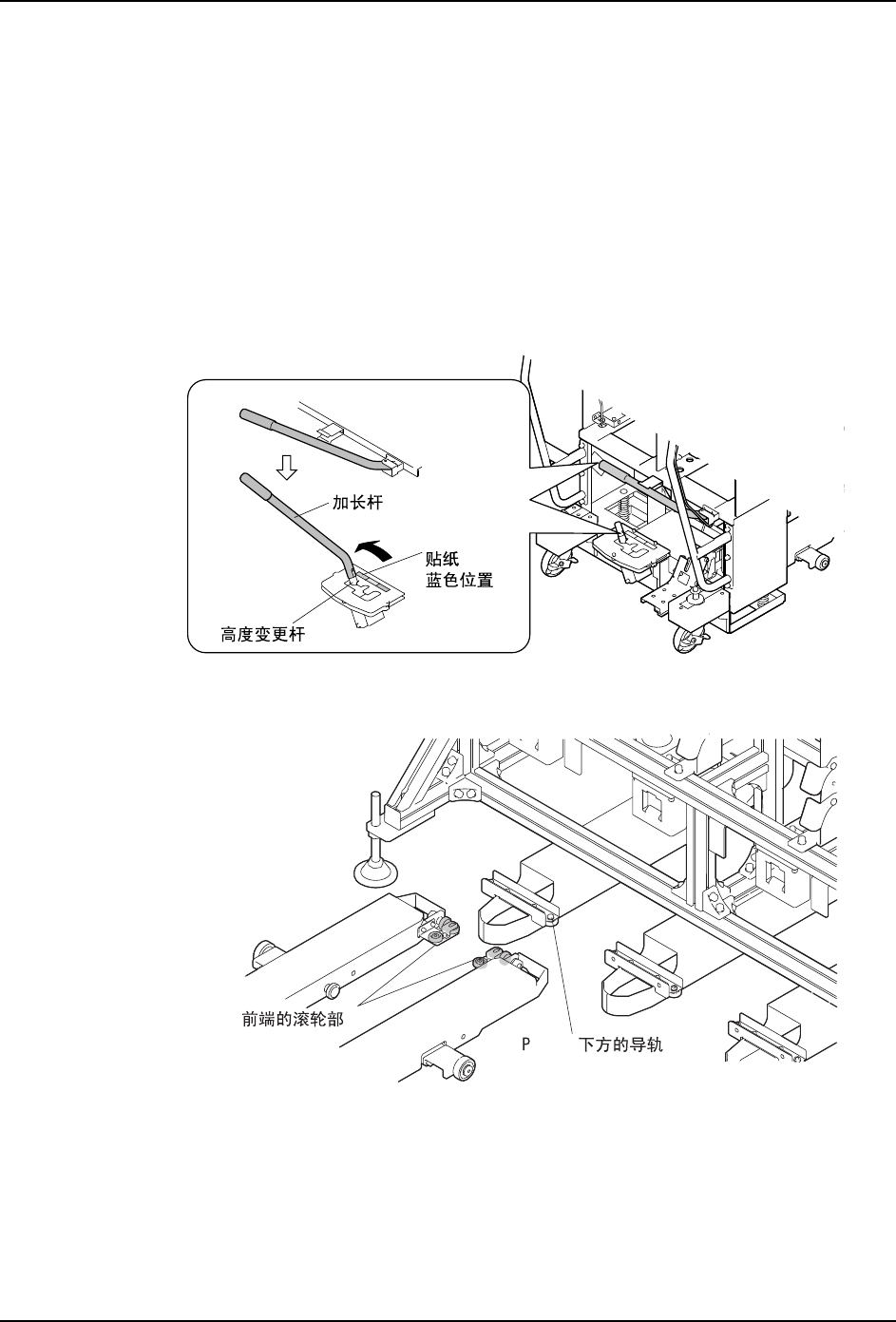 加长杆
贴纸
蓝色位置
高度变更杆

前端的滚轮部
P
下方的导轨