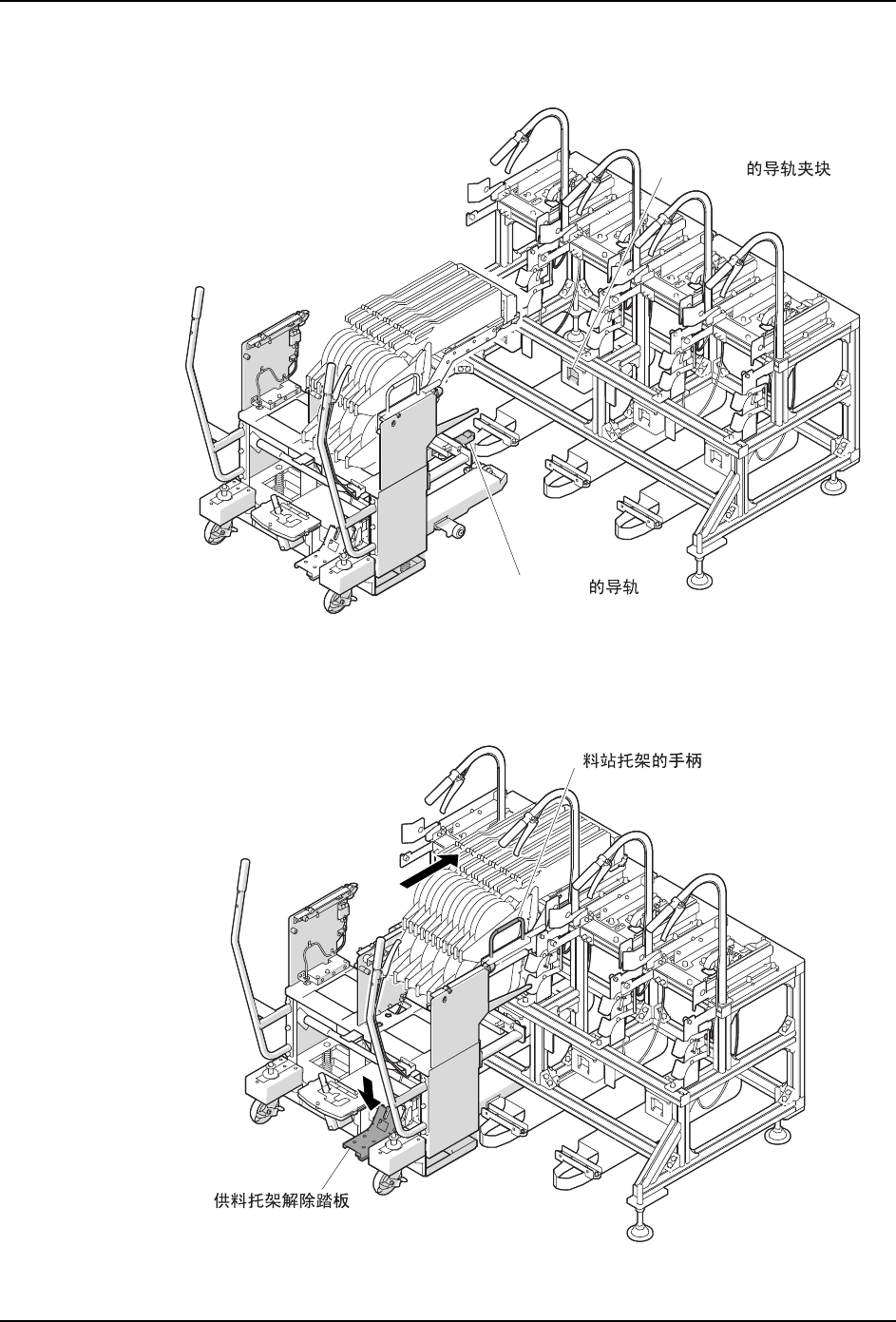 的导轨夹块

的导轨

料站托架的手柄

供料托架解除踏板