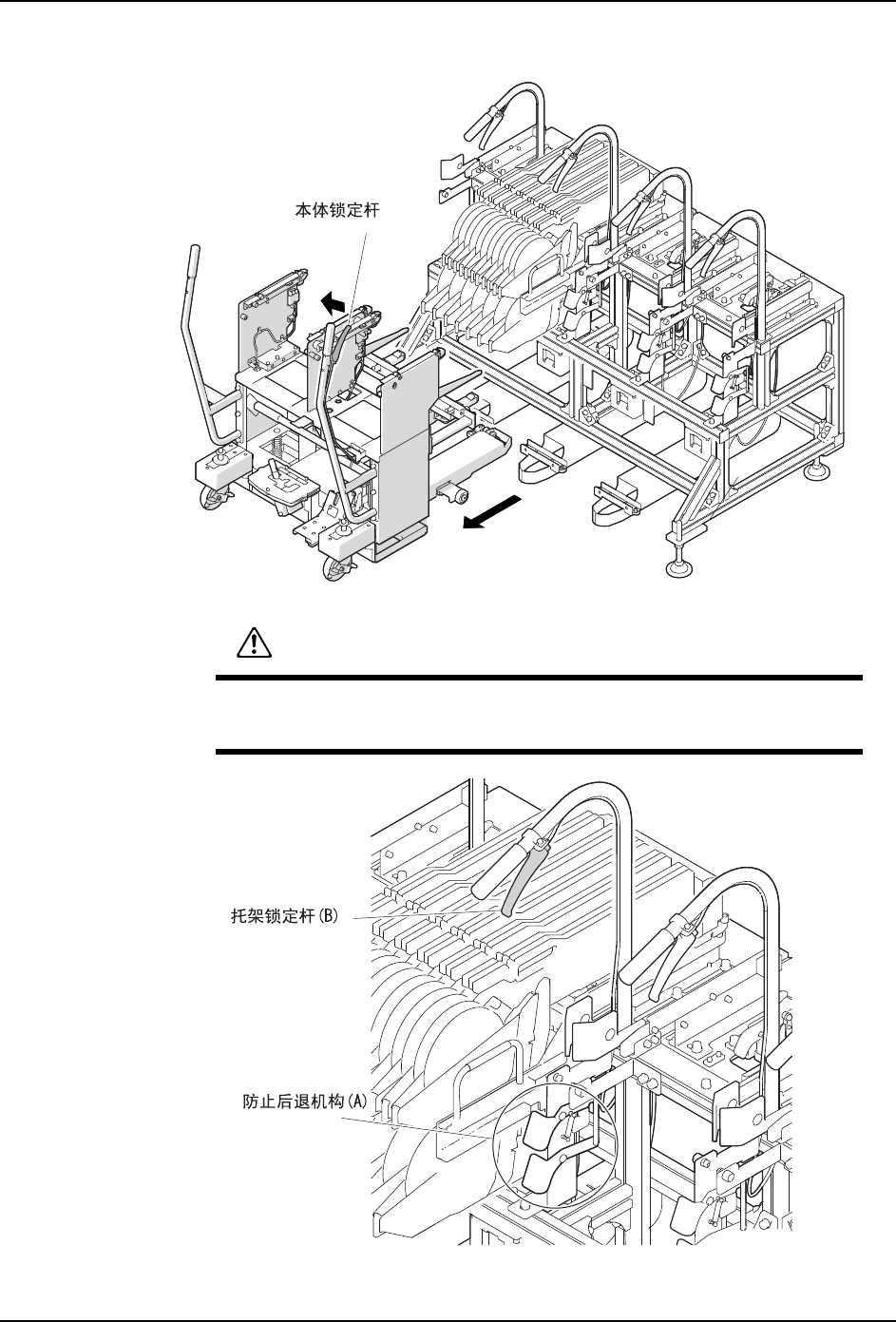 本体锁定杆

托架锁定杆(B)

防止后退机构(A)