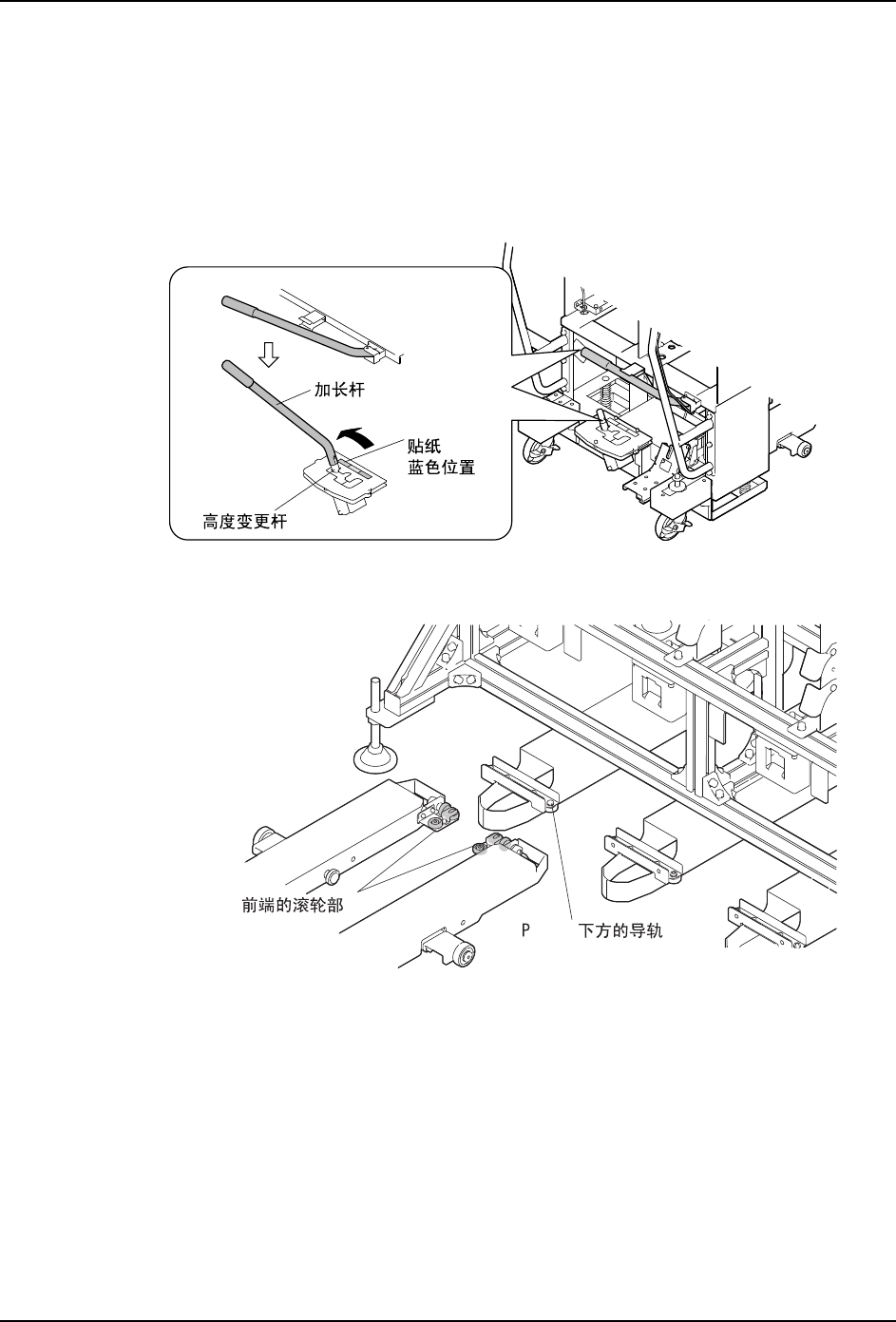 加长杆
贴纸
蓝色位置
高度变更杆

前端的滚轮部
P
下方的导轨