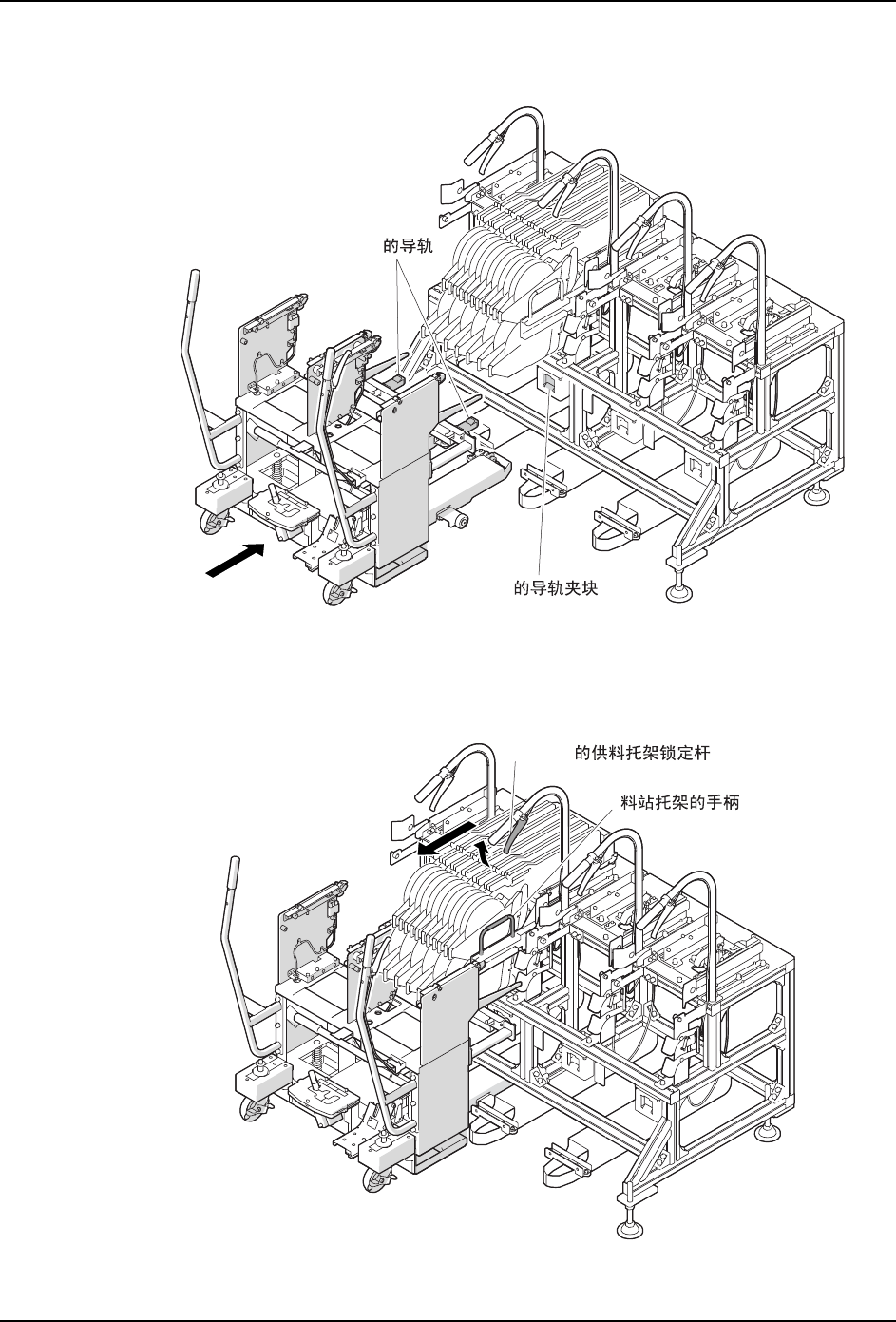 的导轨

的导轨夹块

的供料托架锁定杆

料站托架的手柄