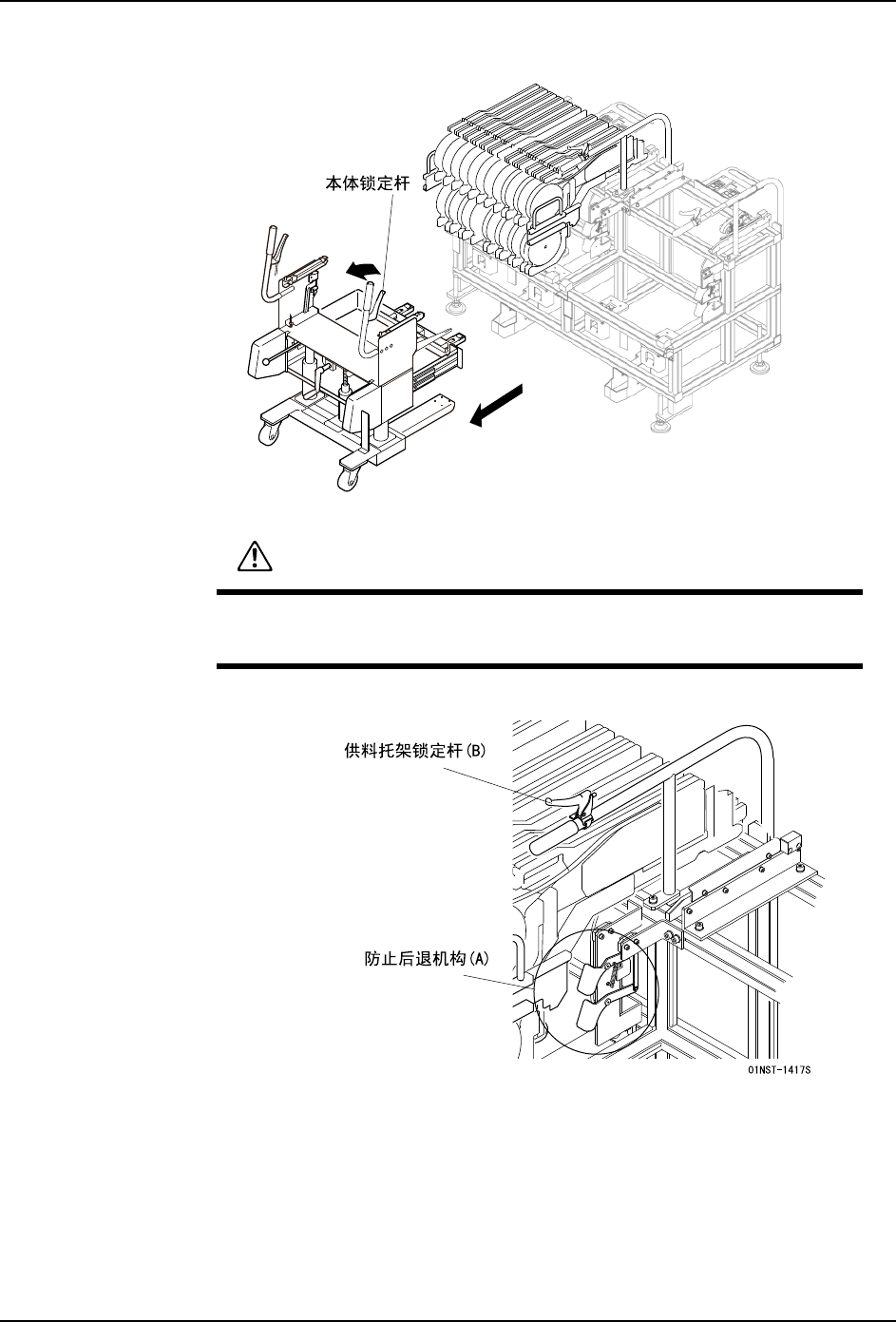 本体锁定杆

供料托架锁定杆(B)

防止后退机构(A)

01NST-1417S