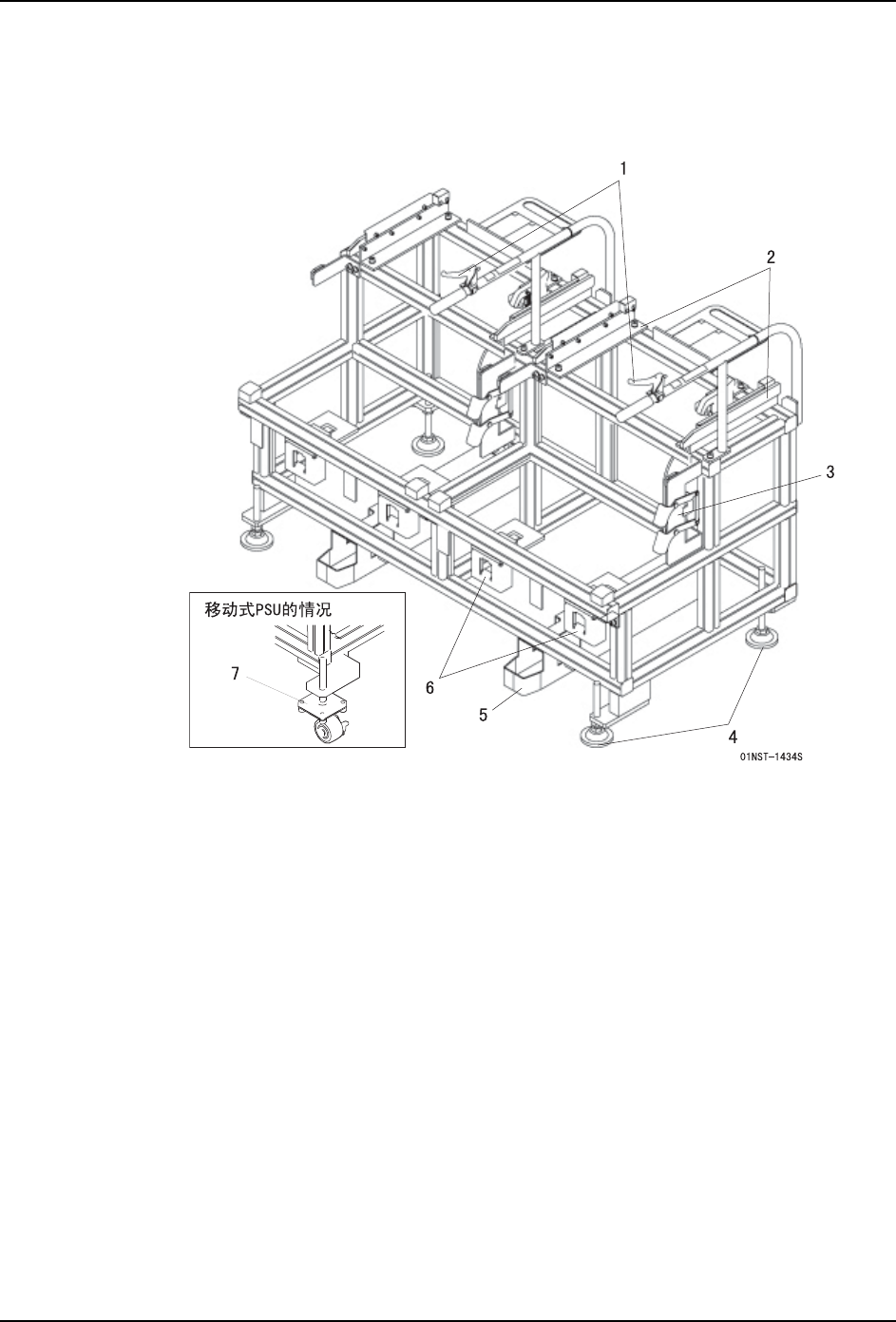 1
2
3
移动式PSU的情况
7
6
5
4
01NST-1434S