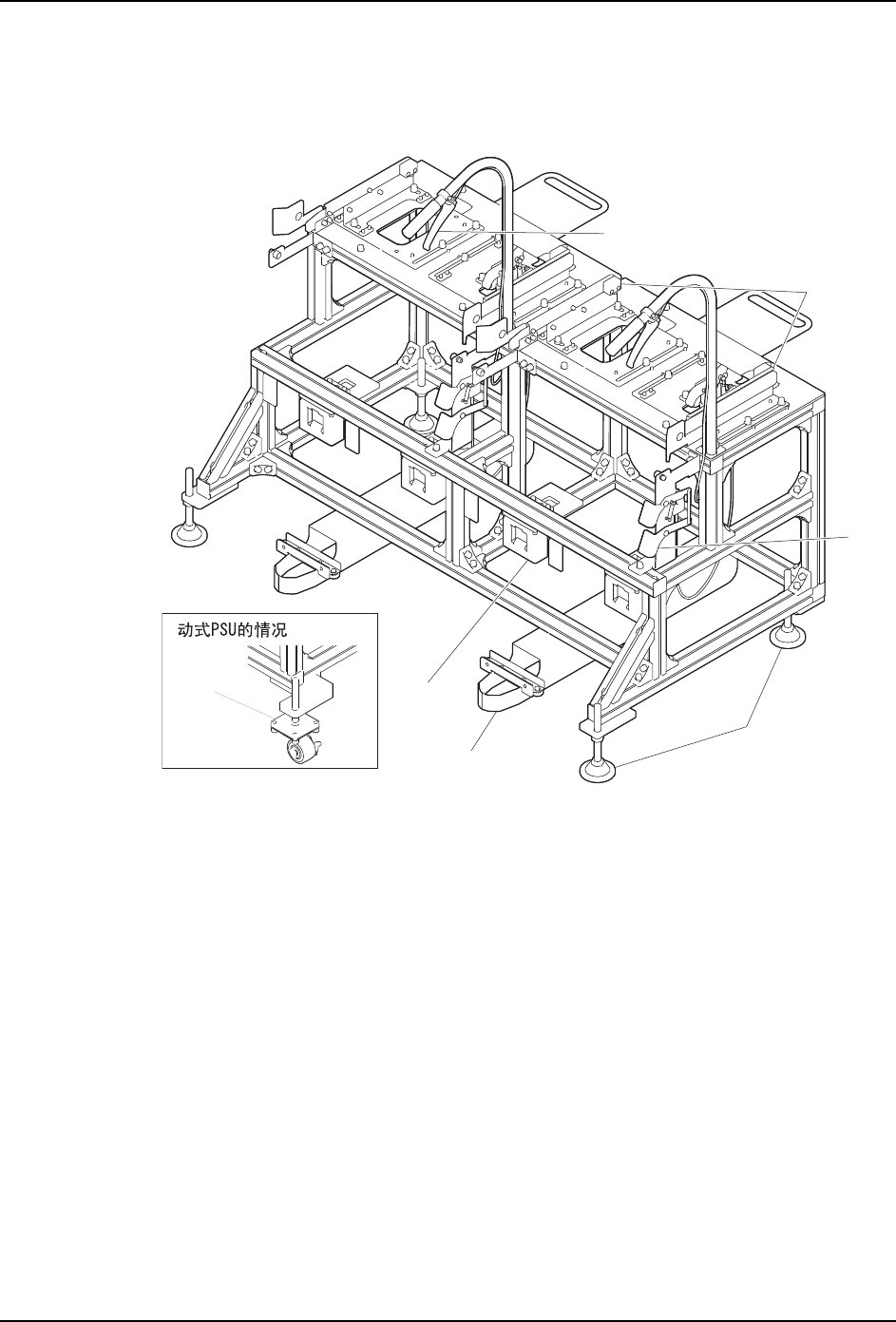 动式PSU的情况