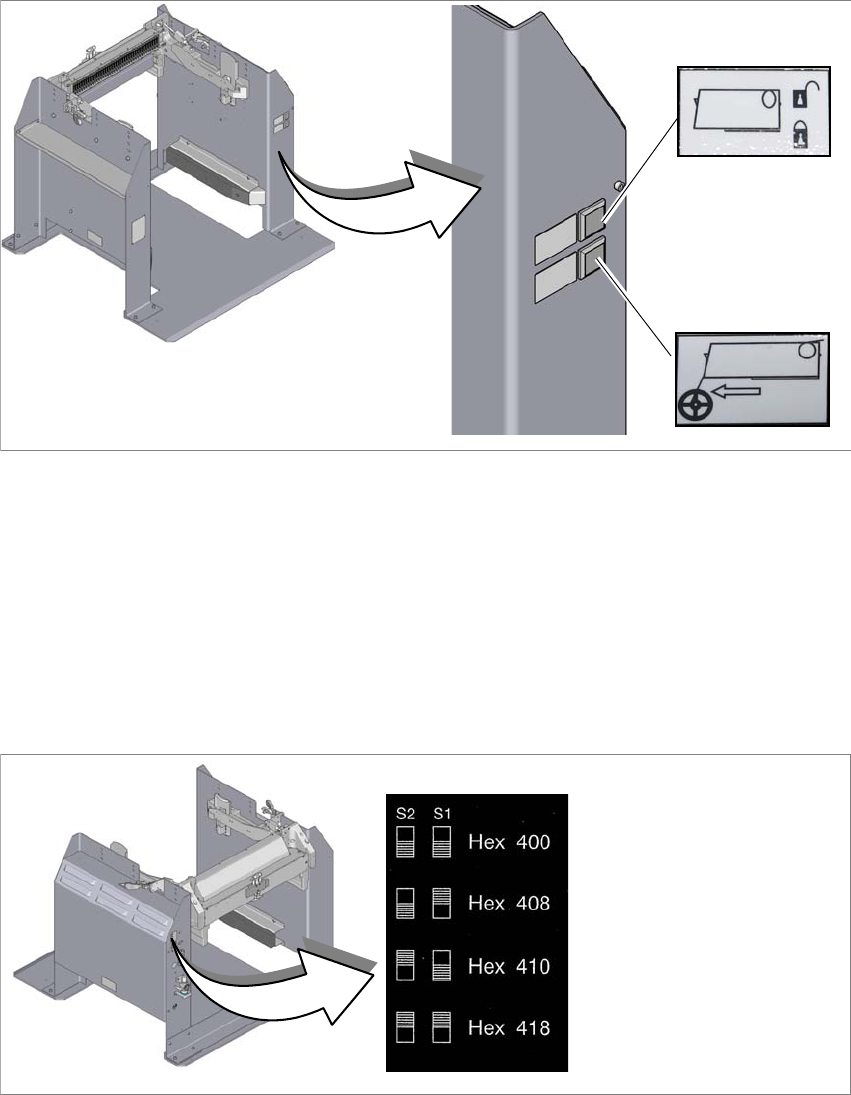 S2 S1
Hex 400
Hex 408
Hex 410
Hex 418