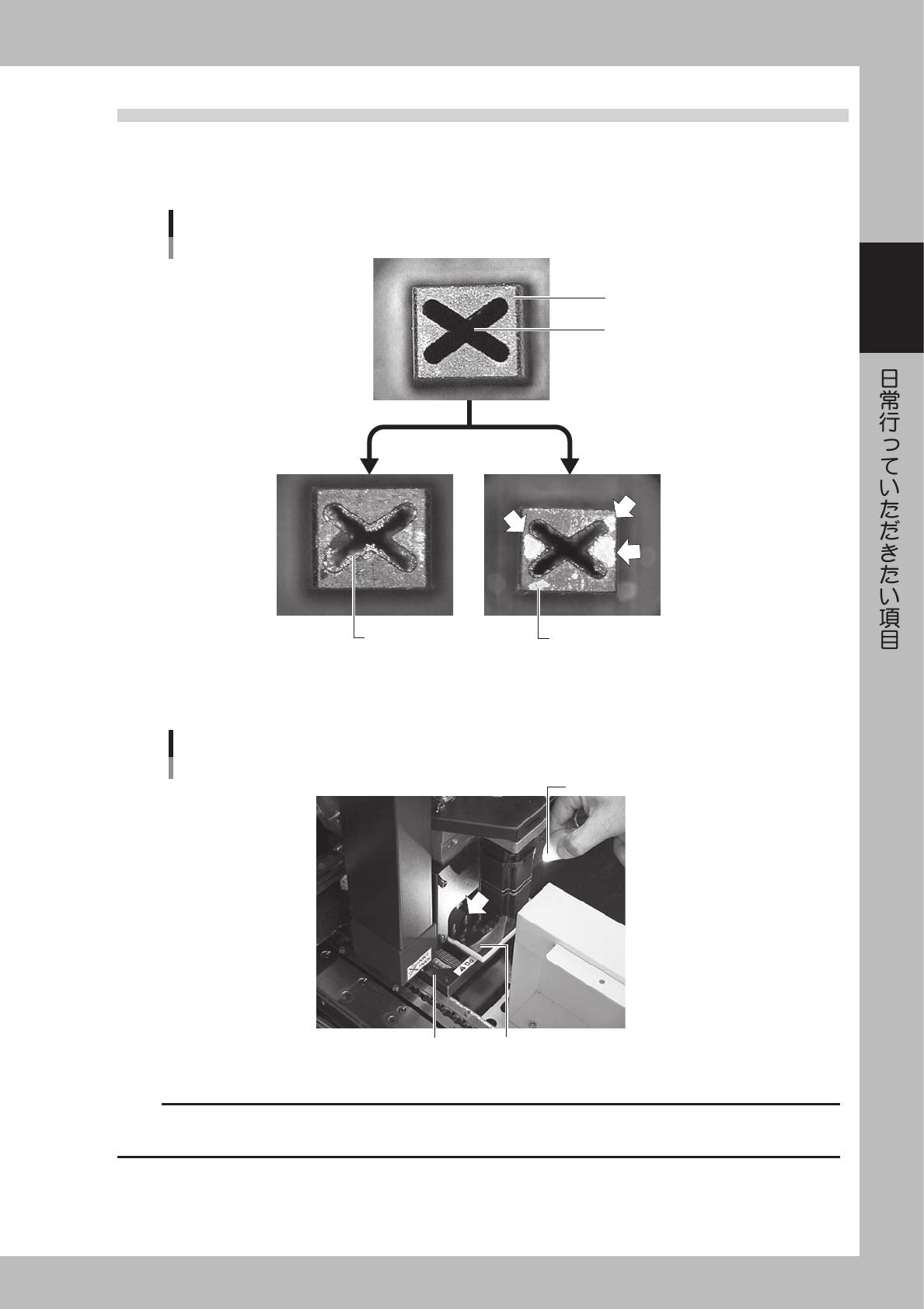 日常行っていただきたい項目