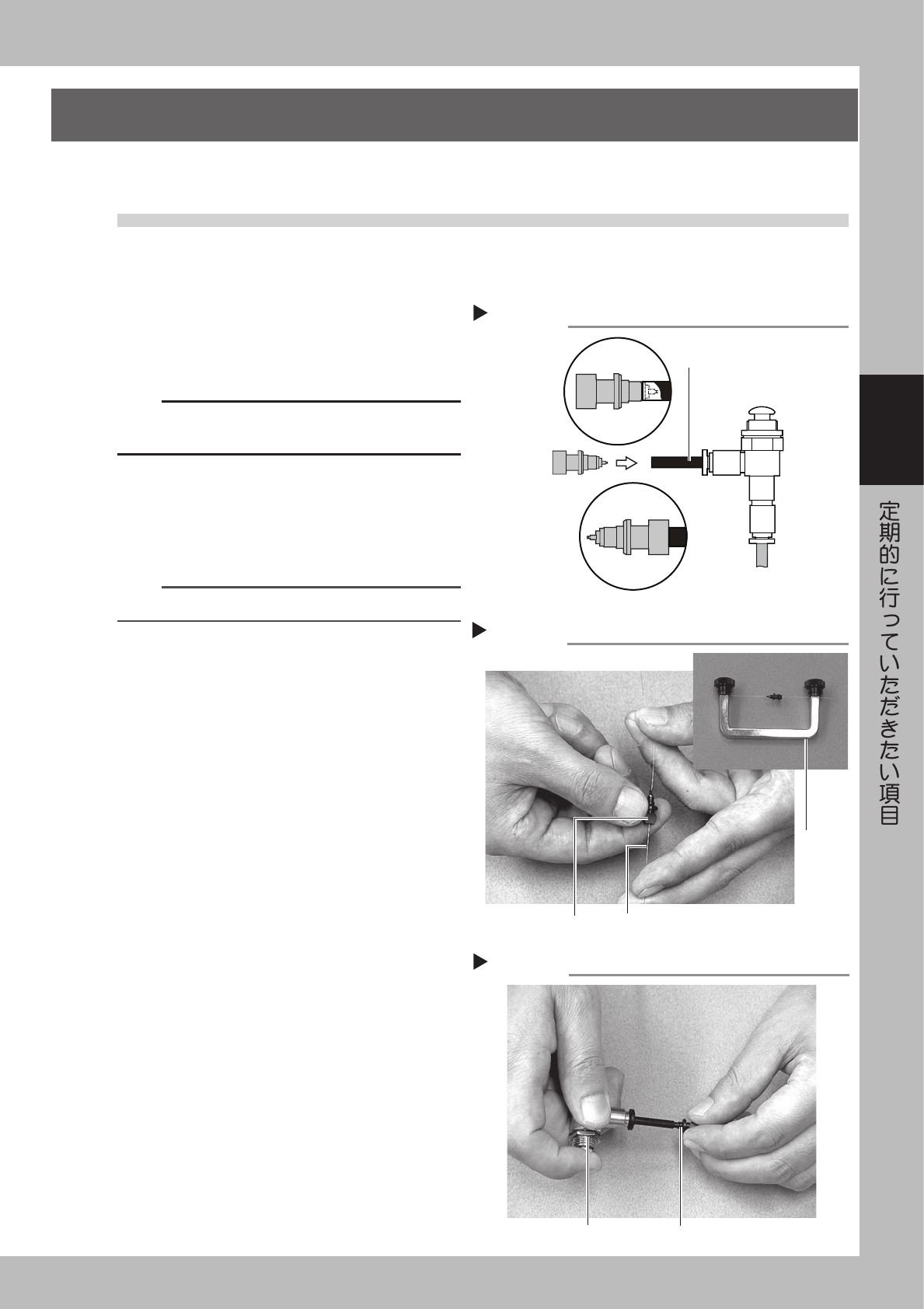 定期的に行っていただきたい項目