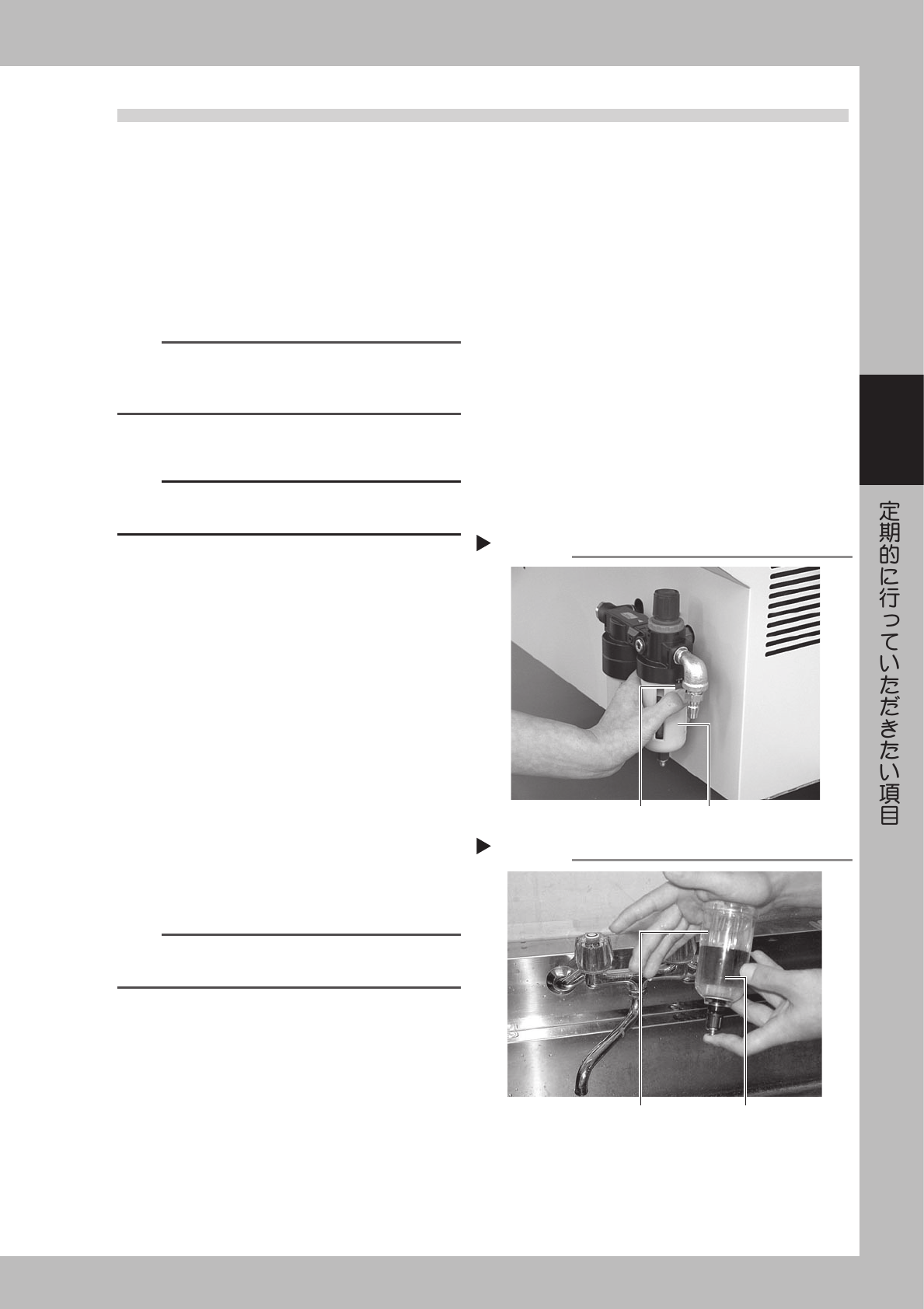 定期的に行っていただきたい項目