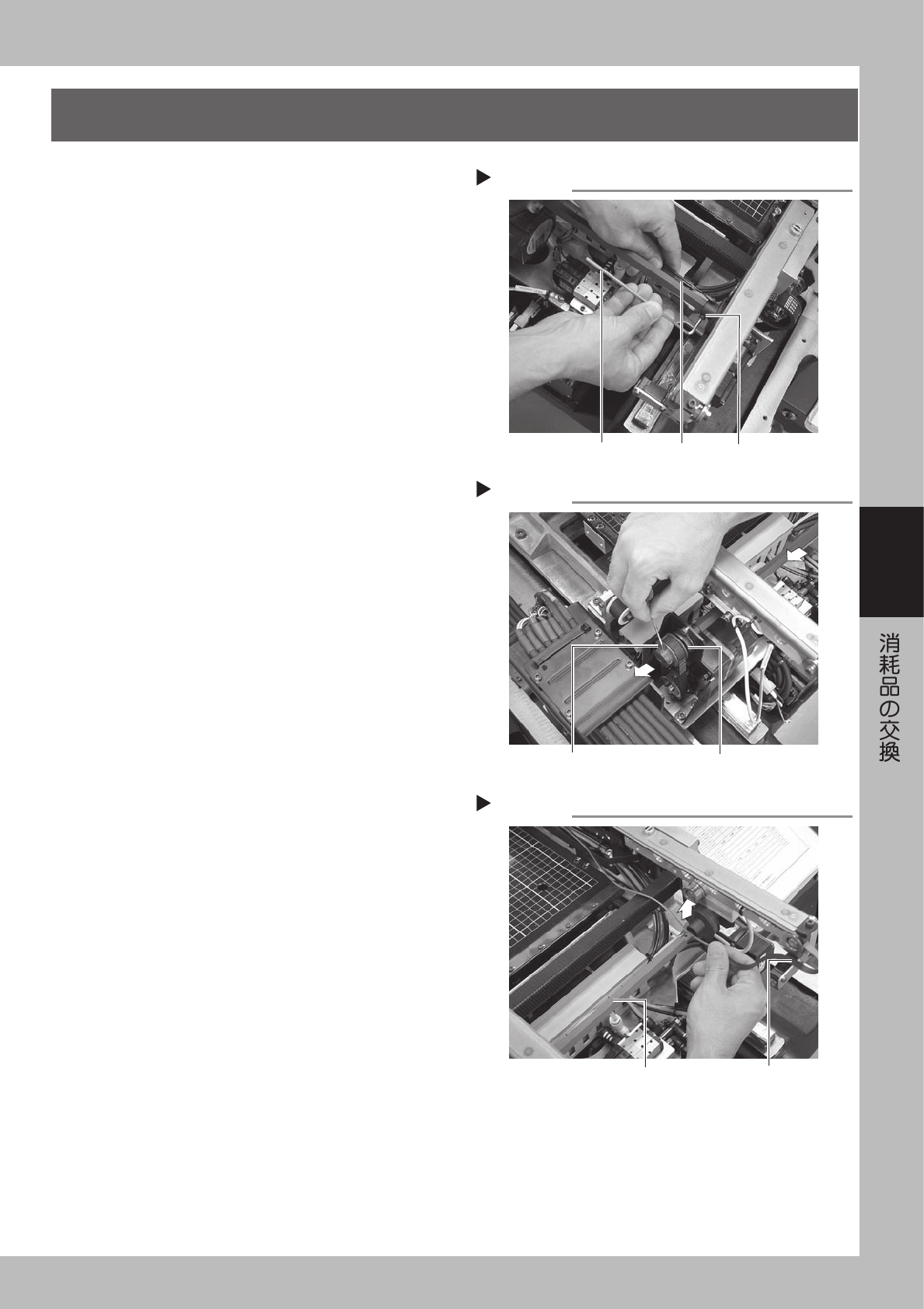 消耗品の交換