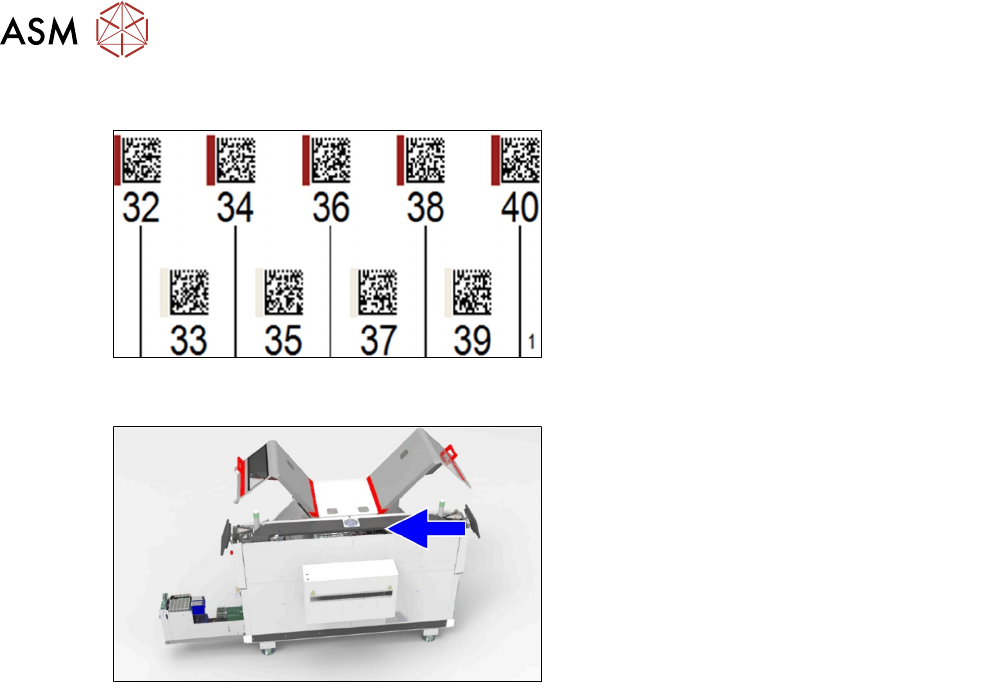 ASM

32
34
36
38
40
33
35
37
39
1