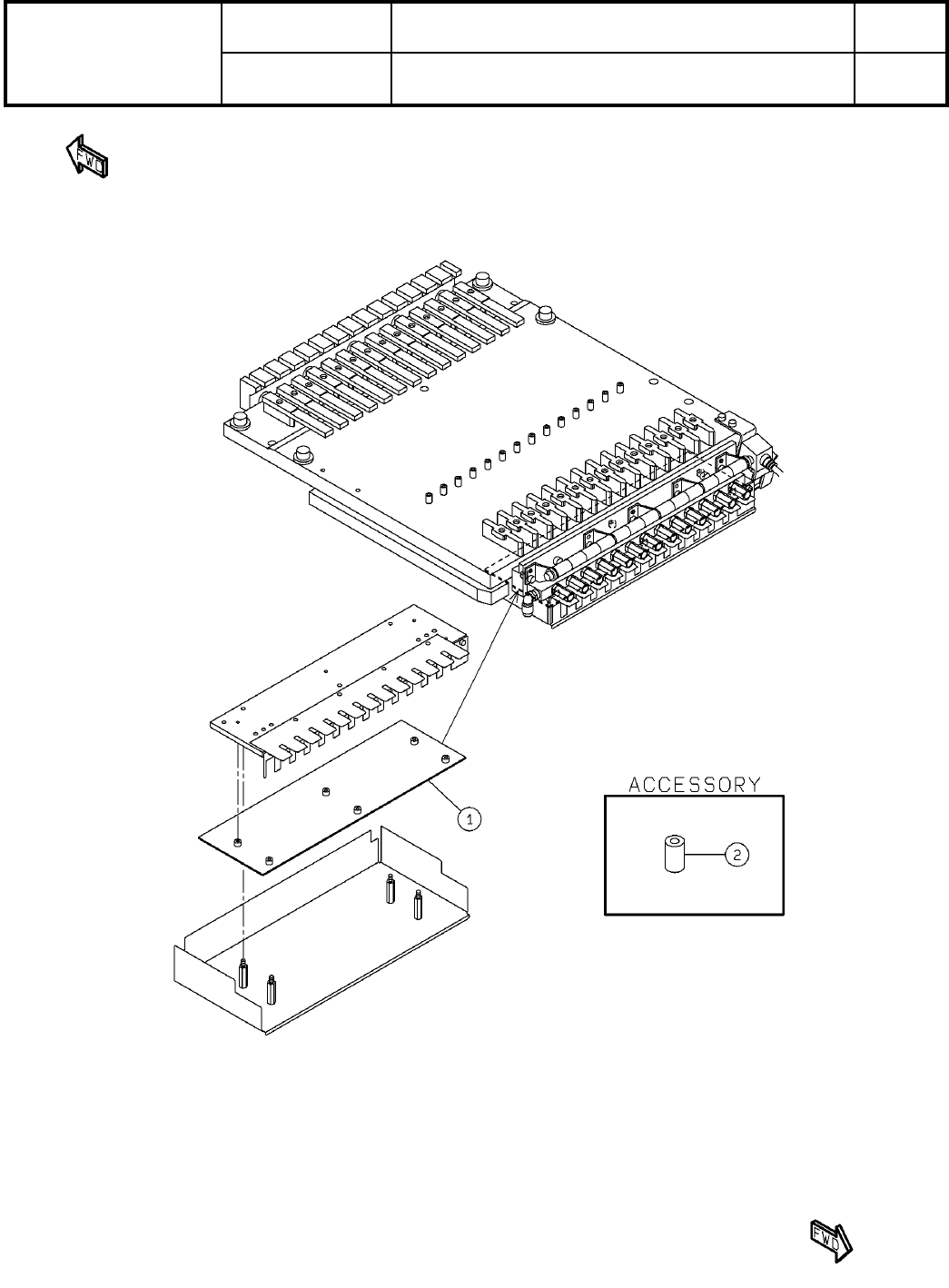 FWD

ACCESSORY

1

2

FWD