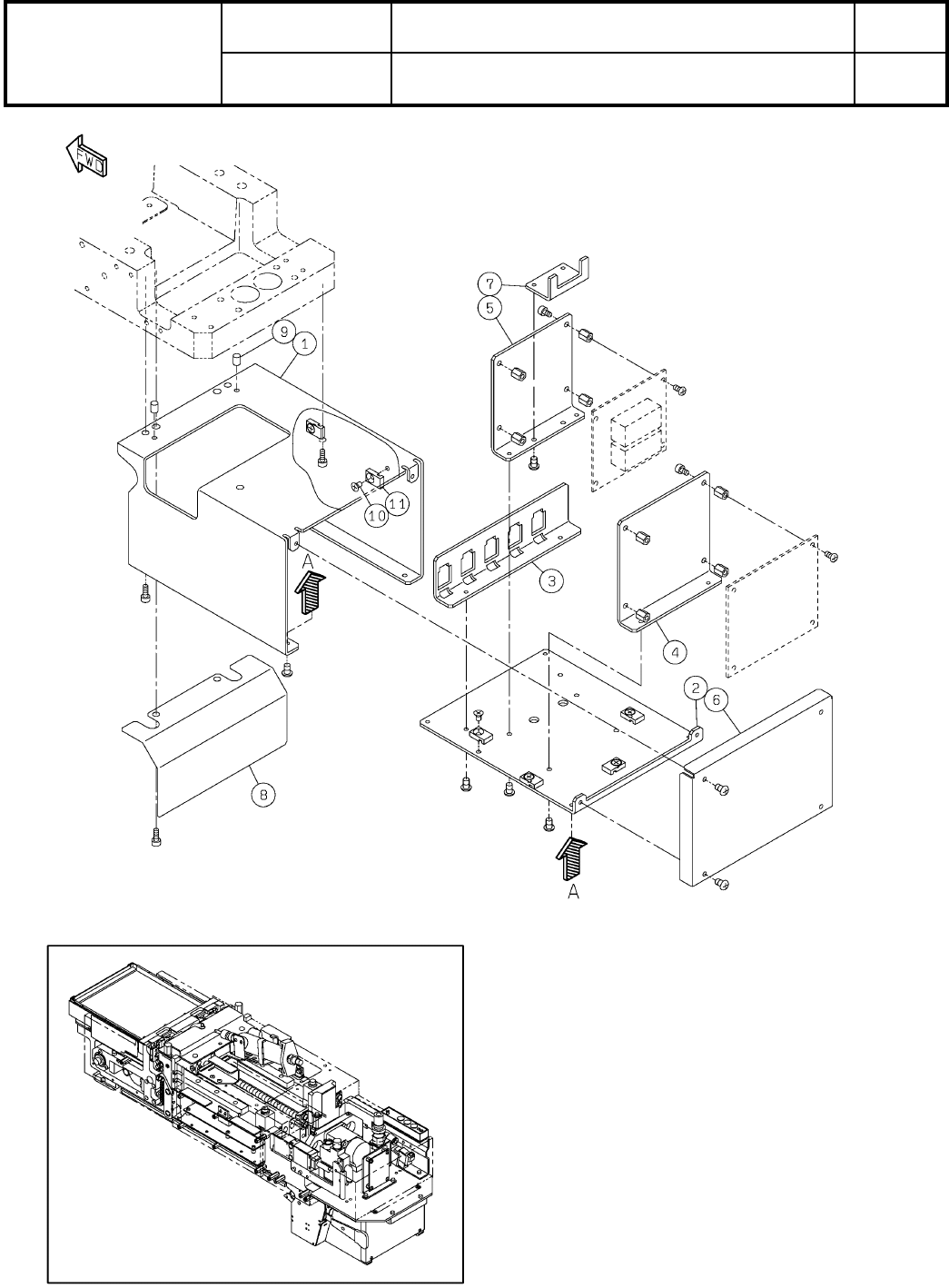 FWD

7
5
9
1
11
10
A
3
4
2
6
8
A