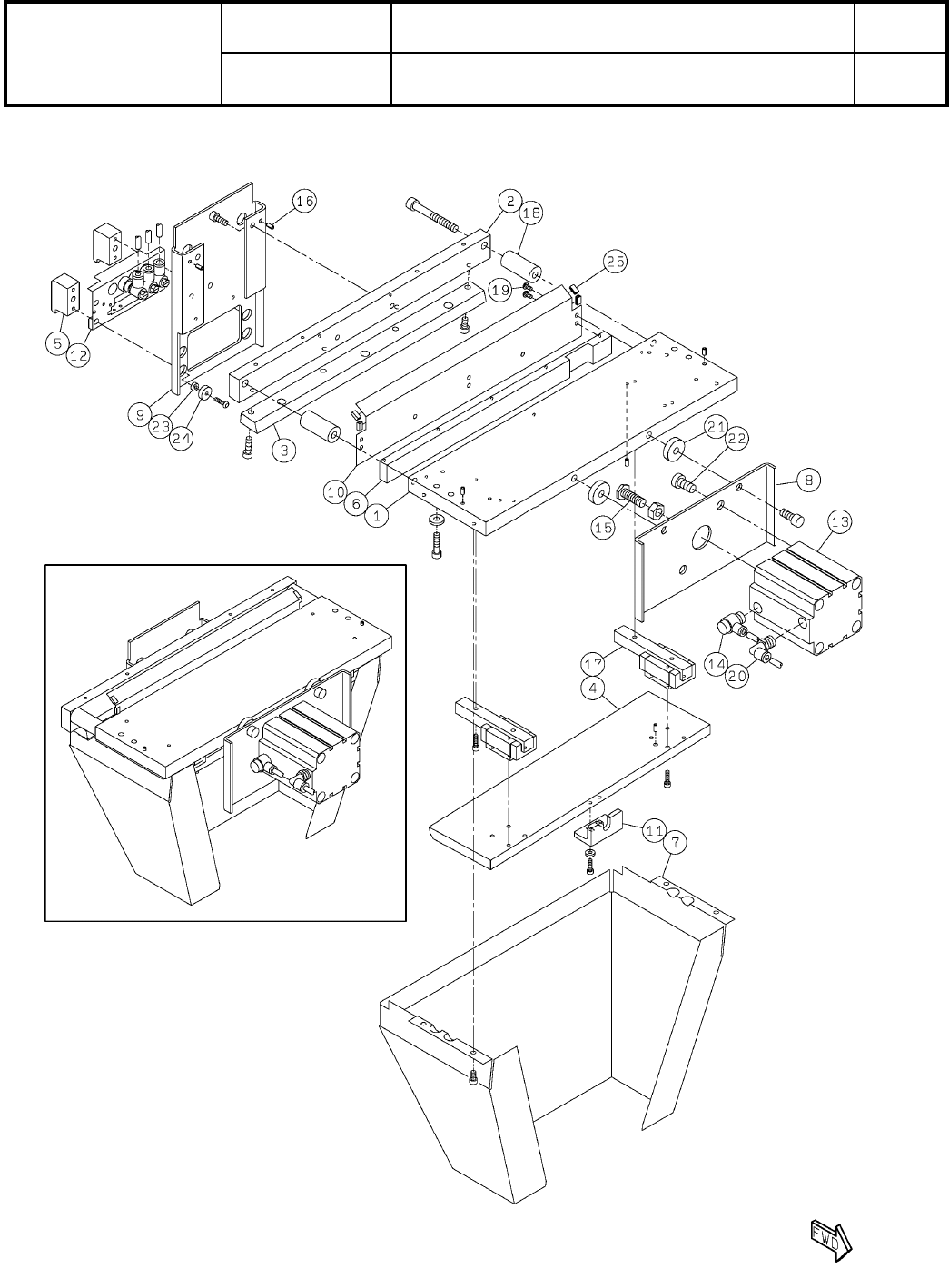 16
2
18
25
19
5
12
9
23
24
3
10
6
1
21
22
8
15
13
17
14
20
4
11
7
FWD