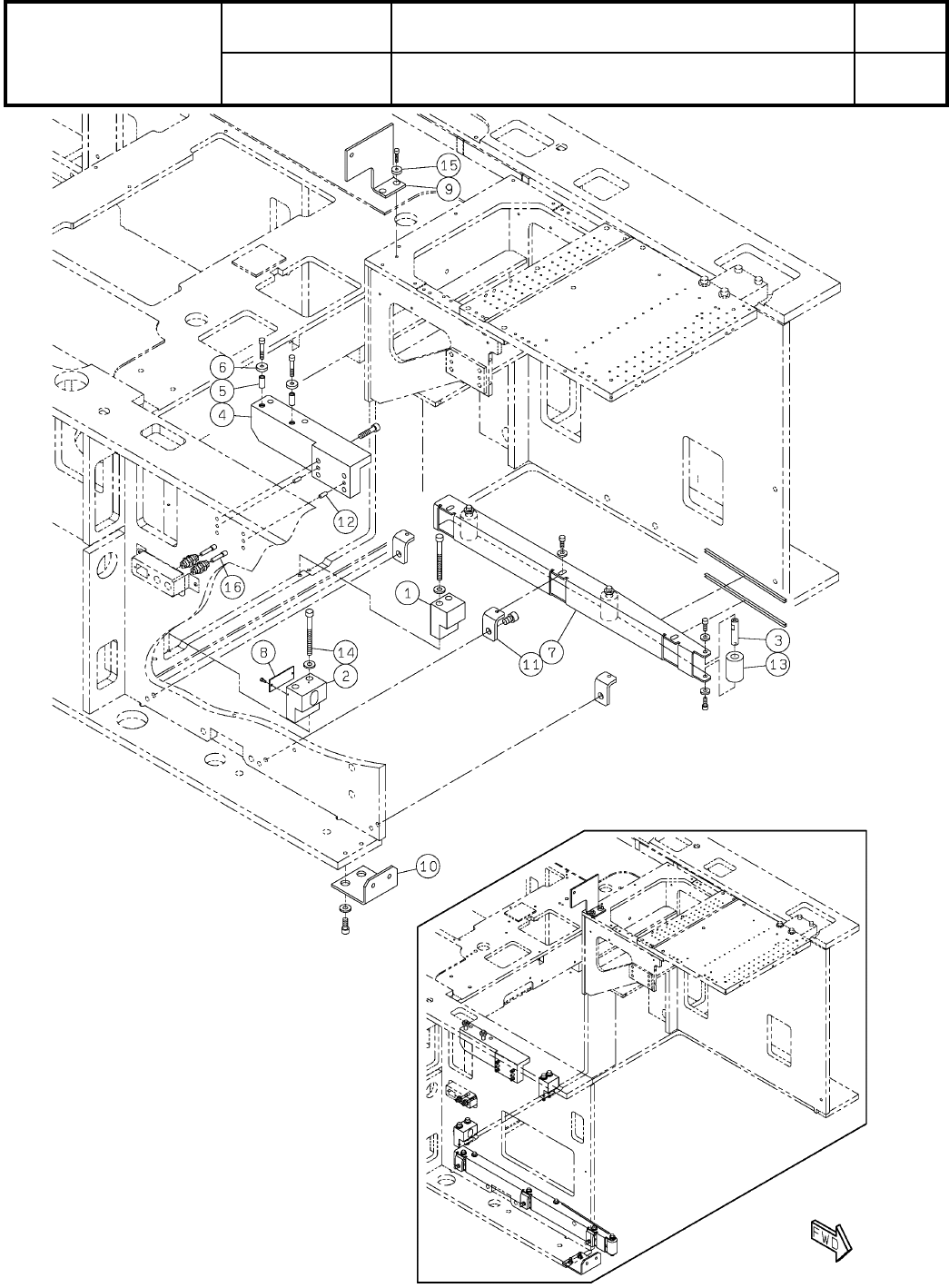 15
9
6
5
4
12
16
1
8
14
2
11
7
3
13
10
FWD