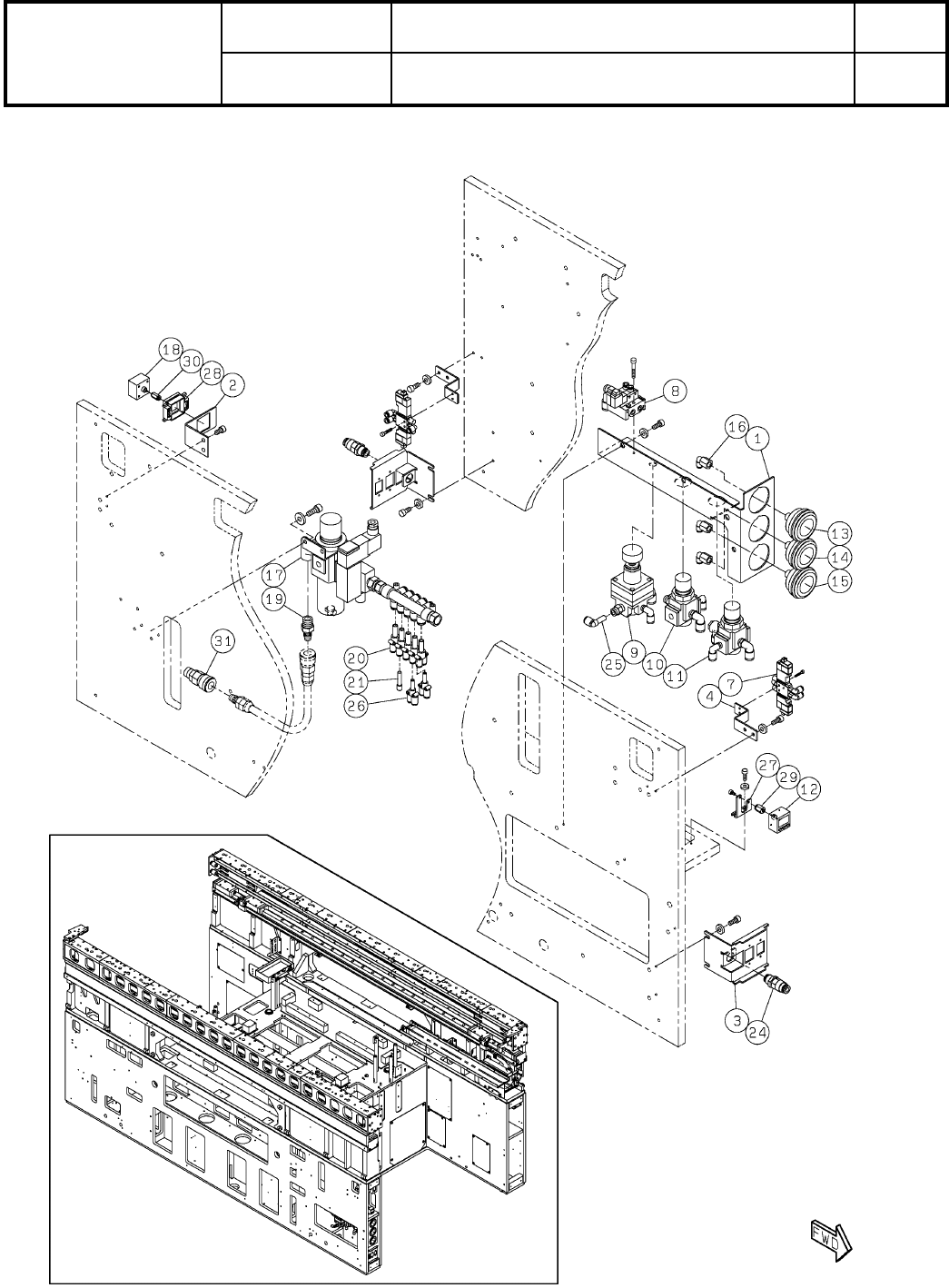 18
30
28
2
8
16
1
13
14
15
17
19
31
20
21
26
25
9
10
11
7
4
27
29
12
3
24
FWD