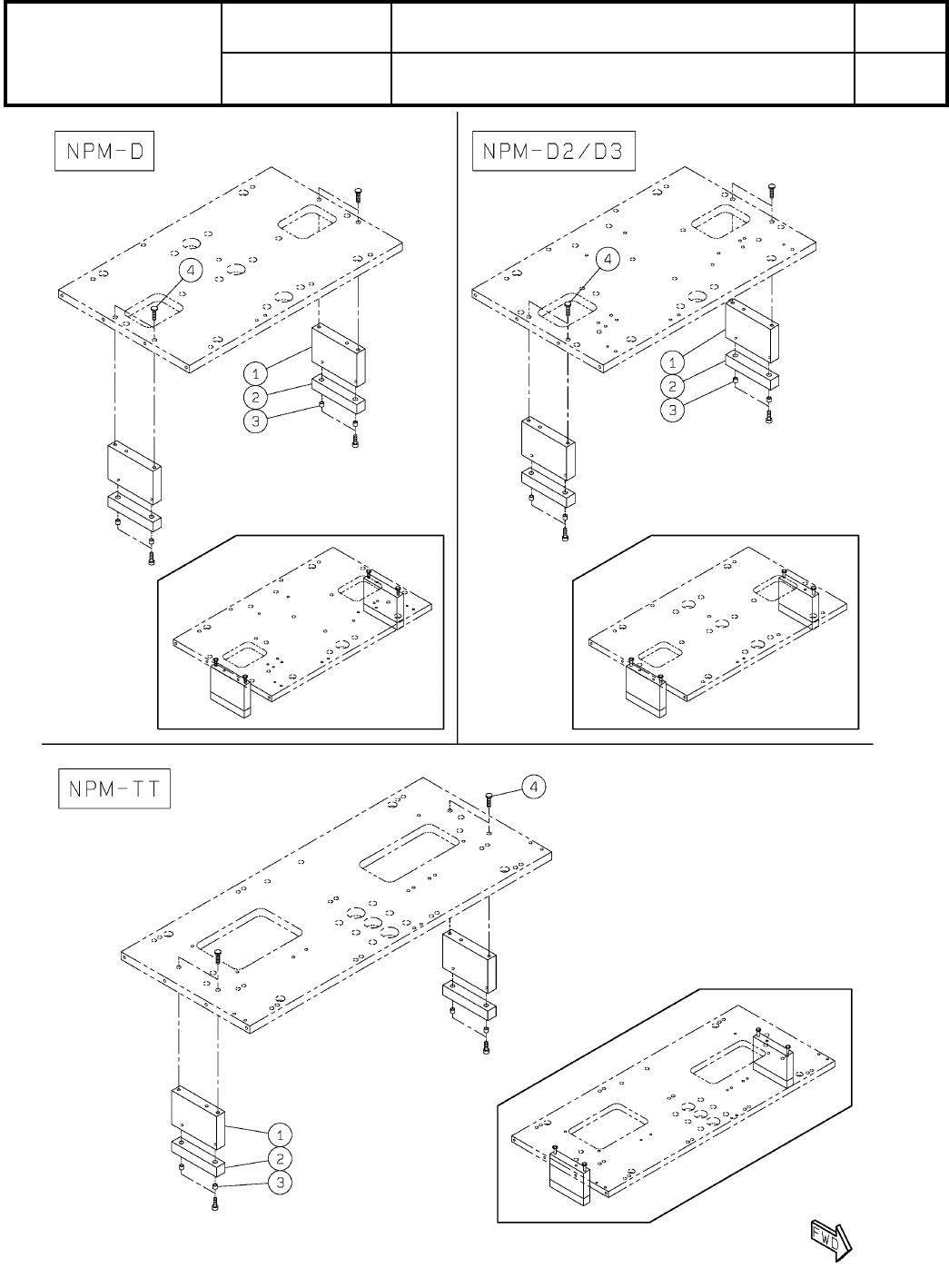 NPM-D

4

1

2

3

NPM-D2/D3

4

1

2

3

NPM-TT

4

1

2

3

FWD