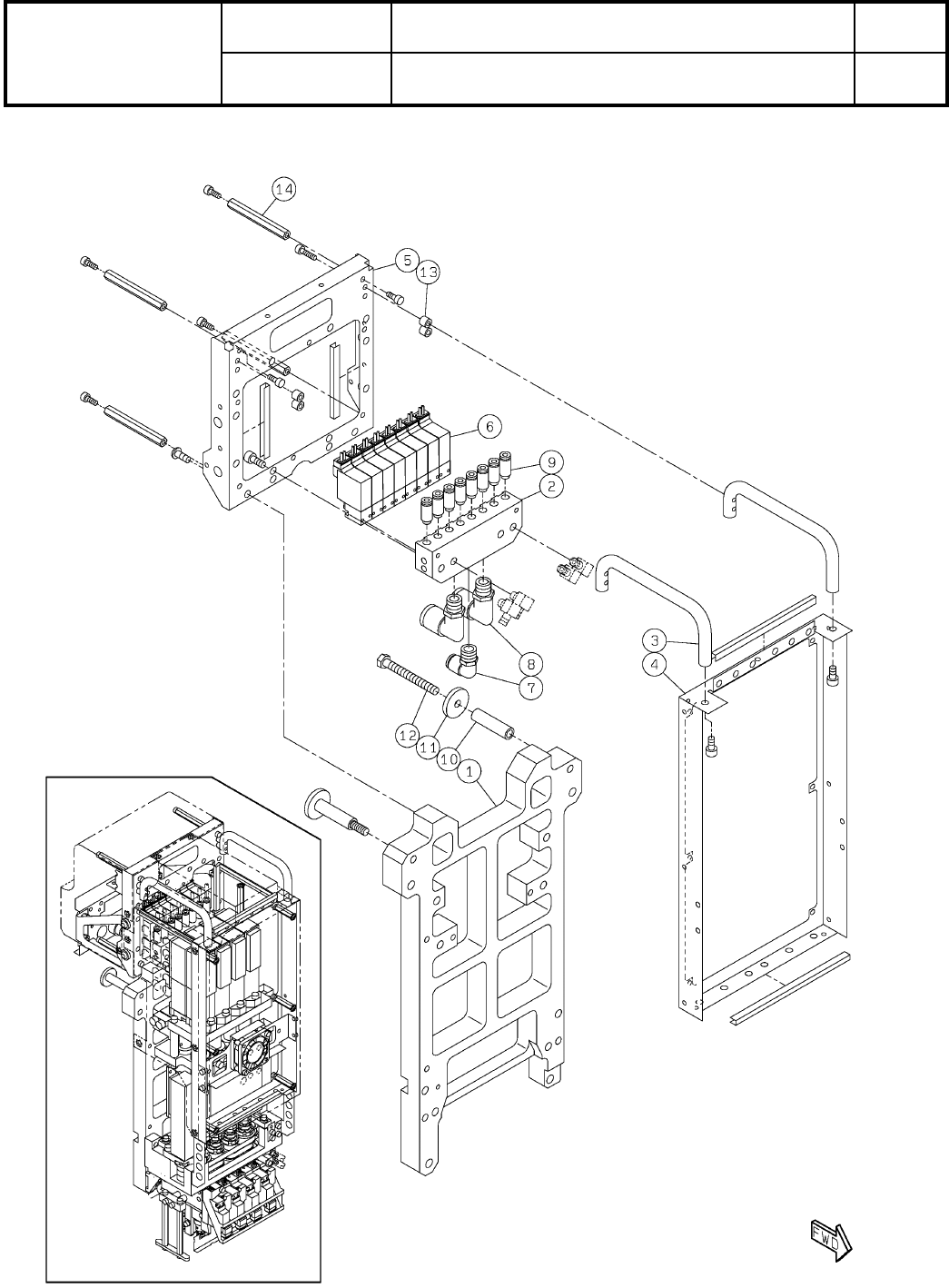 14
5
13
6
9
2
3
4
8
7
12
11
10
1
FWD