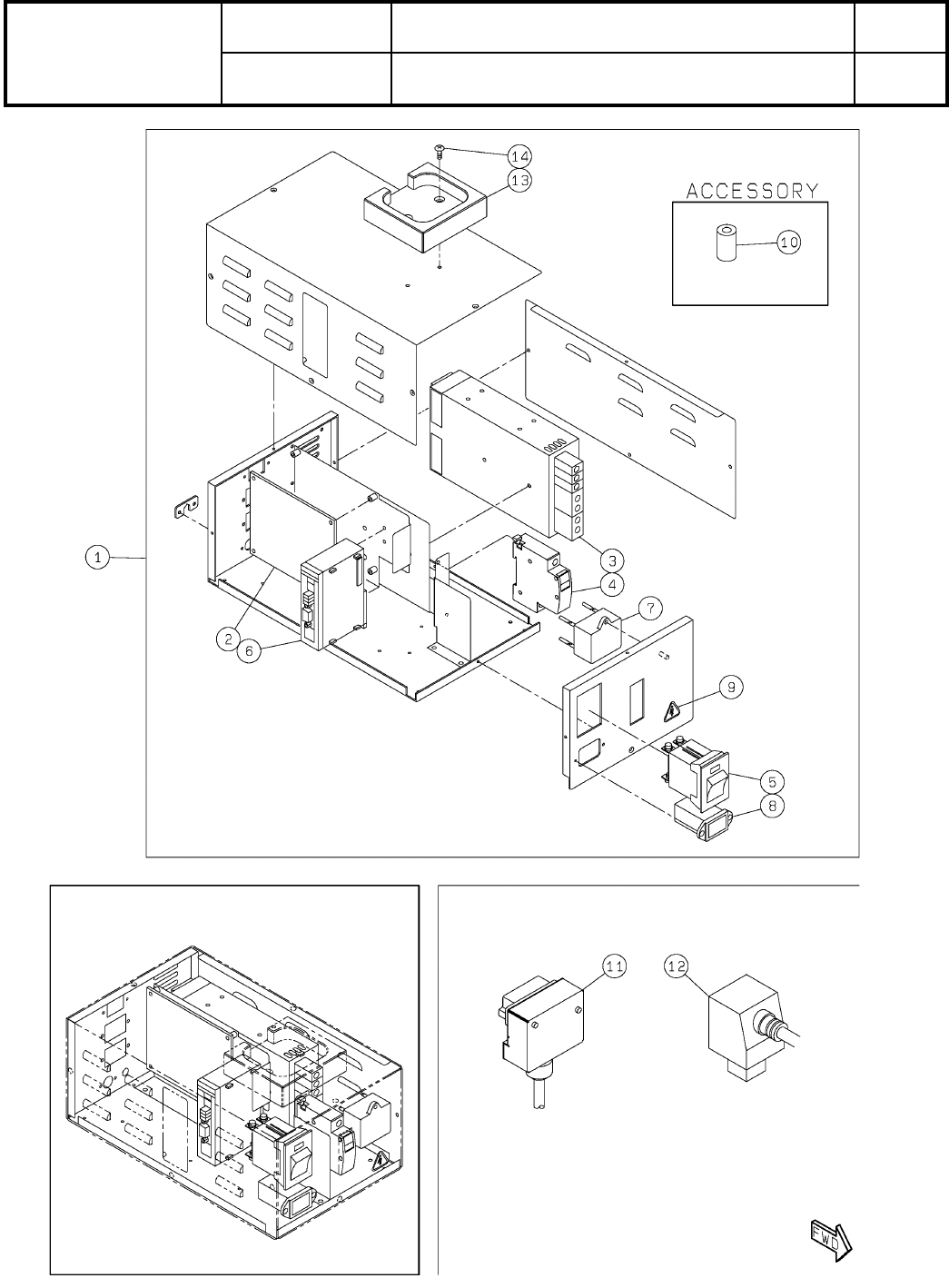 14
13
ACCESSORY
10
1
3
4
7
2
6
9
5
8
11
12
FWD