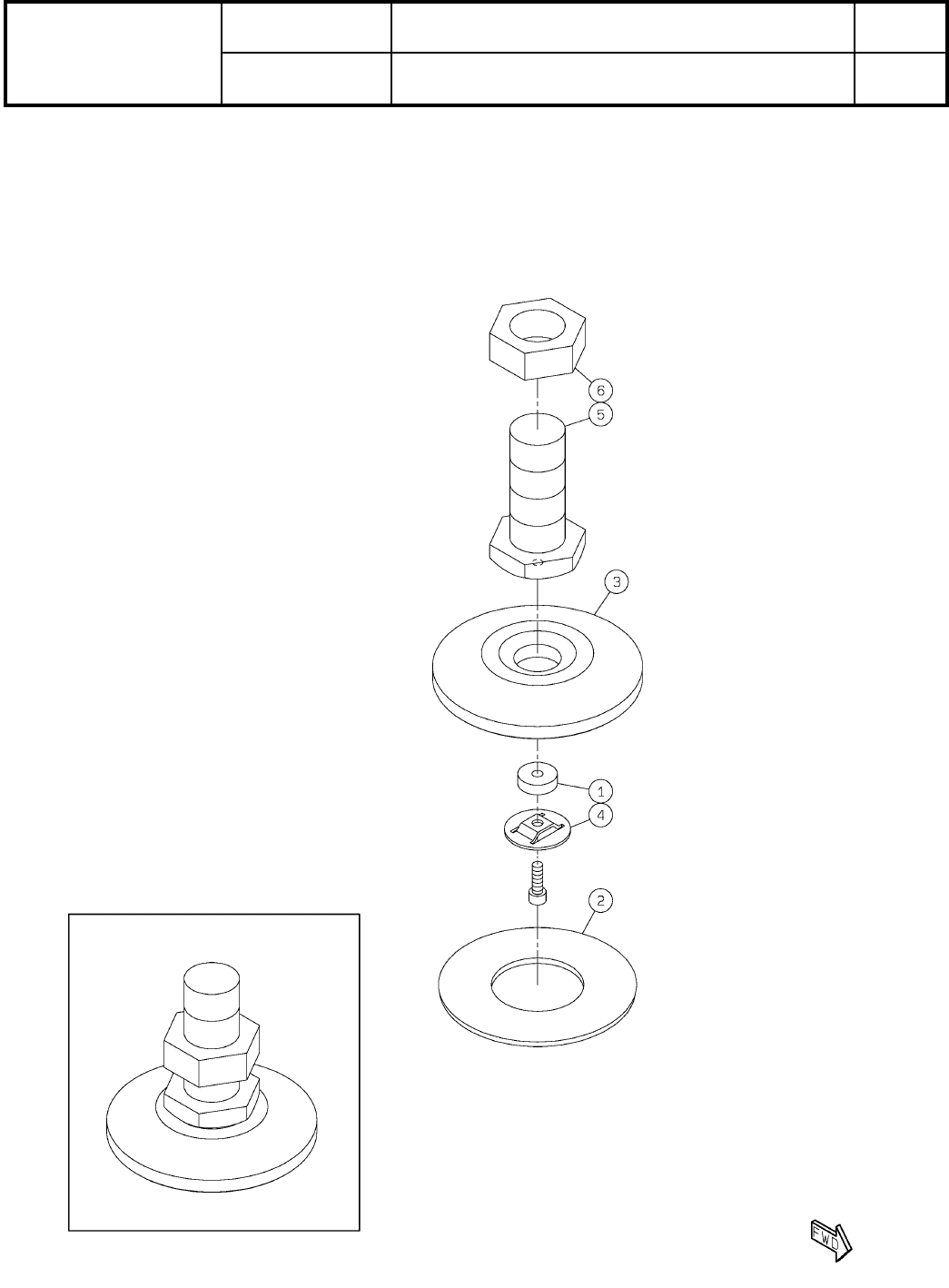 6
5
3
1
4
2
FWD