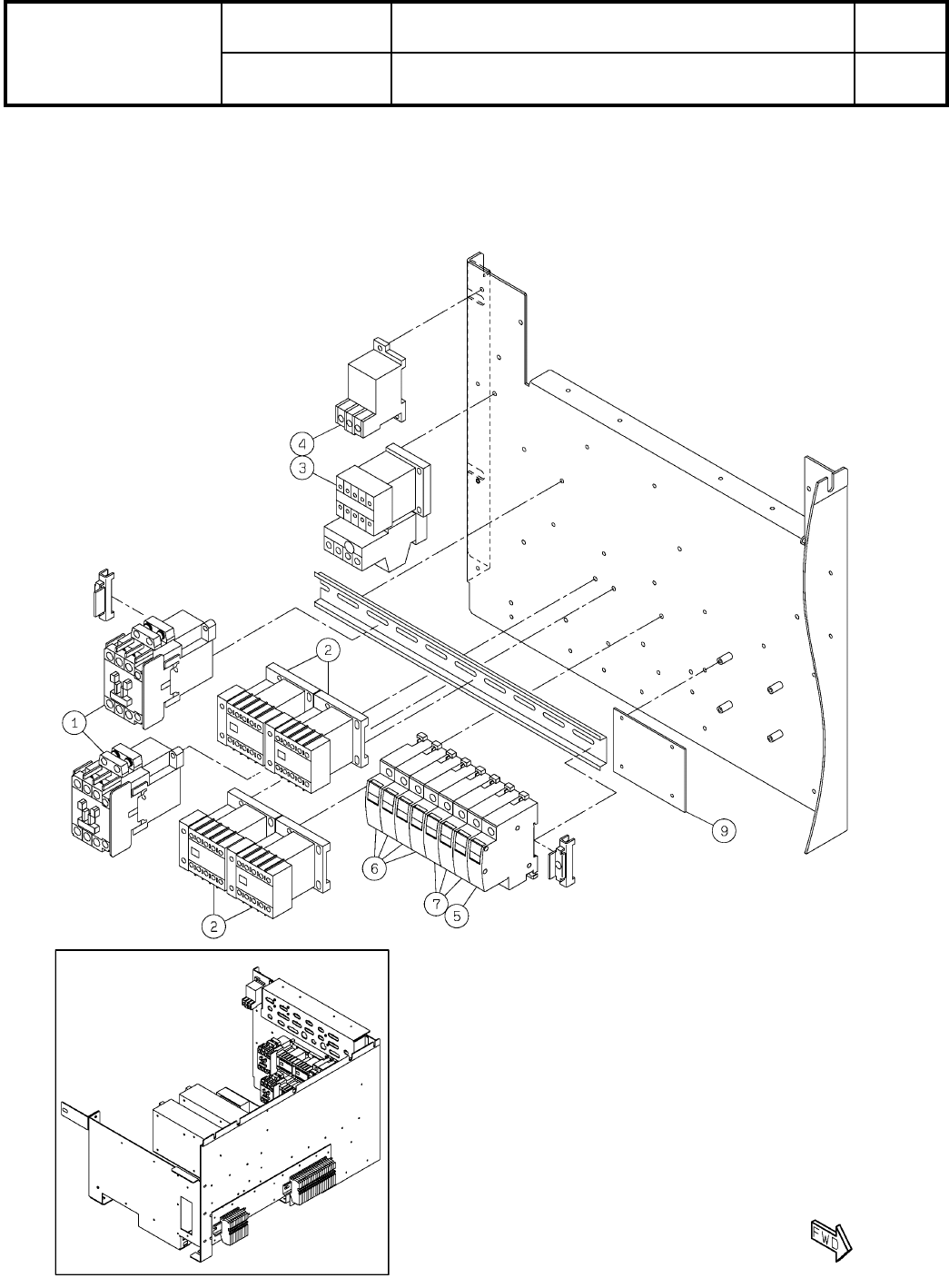 4
3
2
1
9
6
7
5
2
FWD