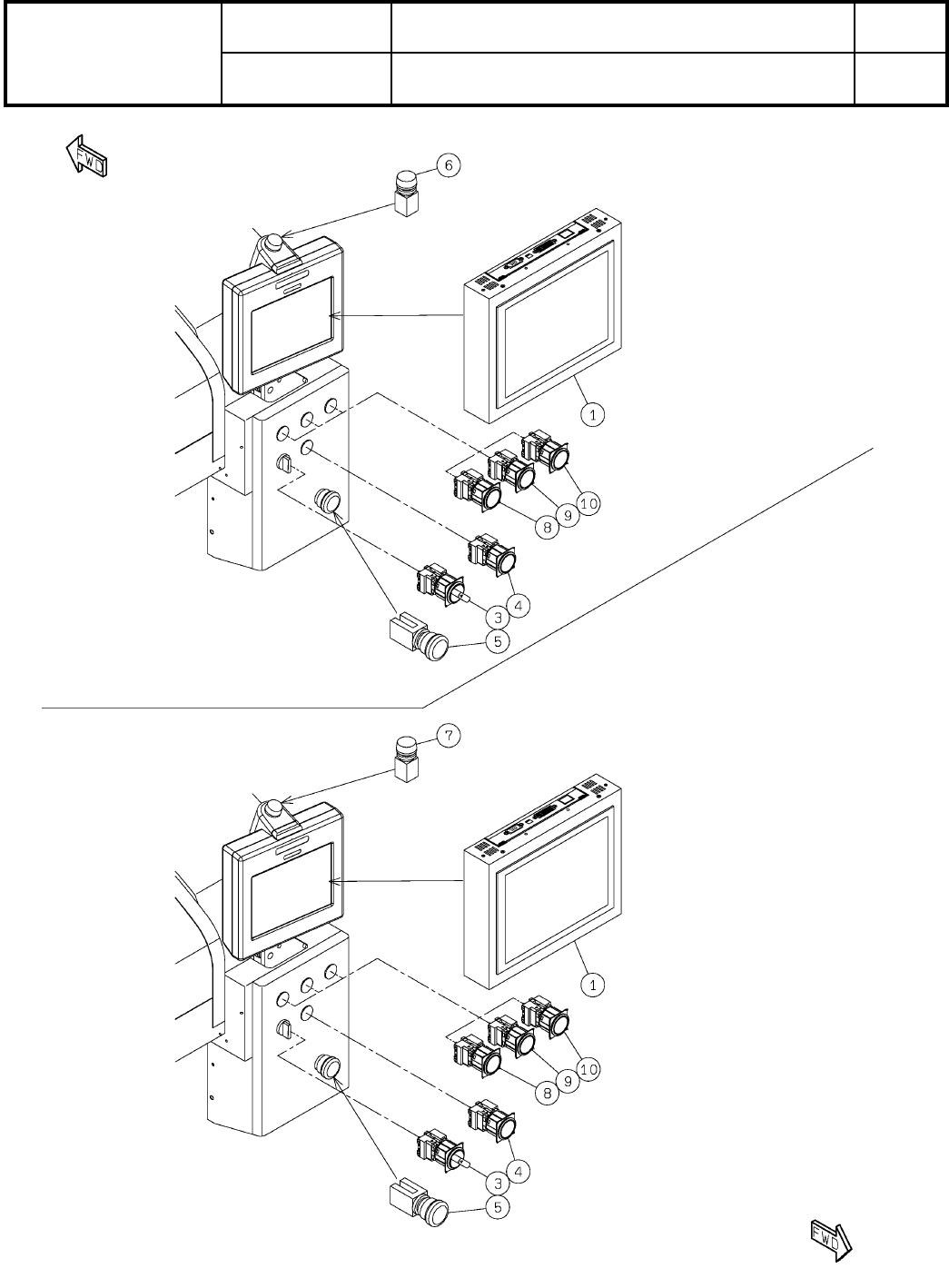 FWD

6

1

10

9

8

4

3

5

7

1

10

9

8

4

3

5

FWD