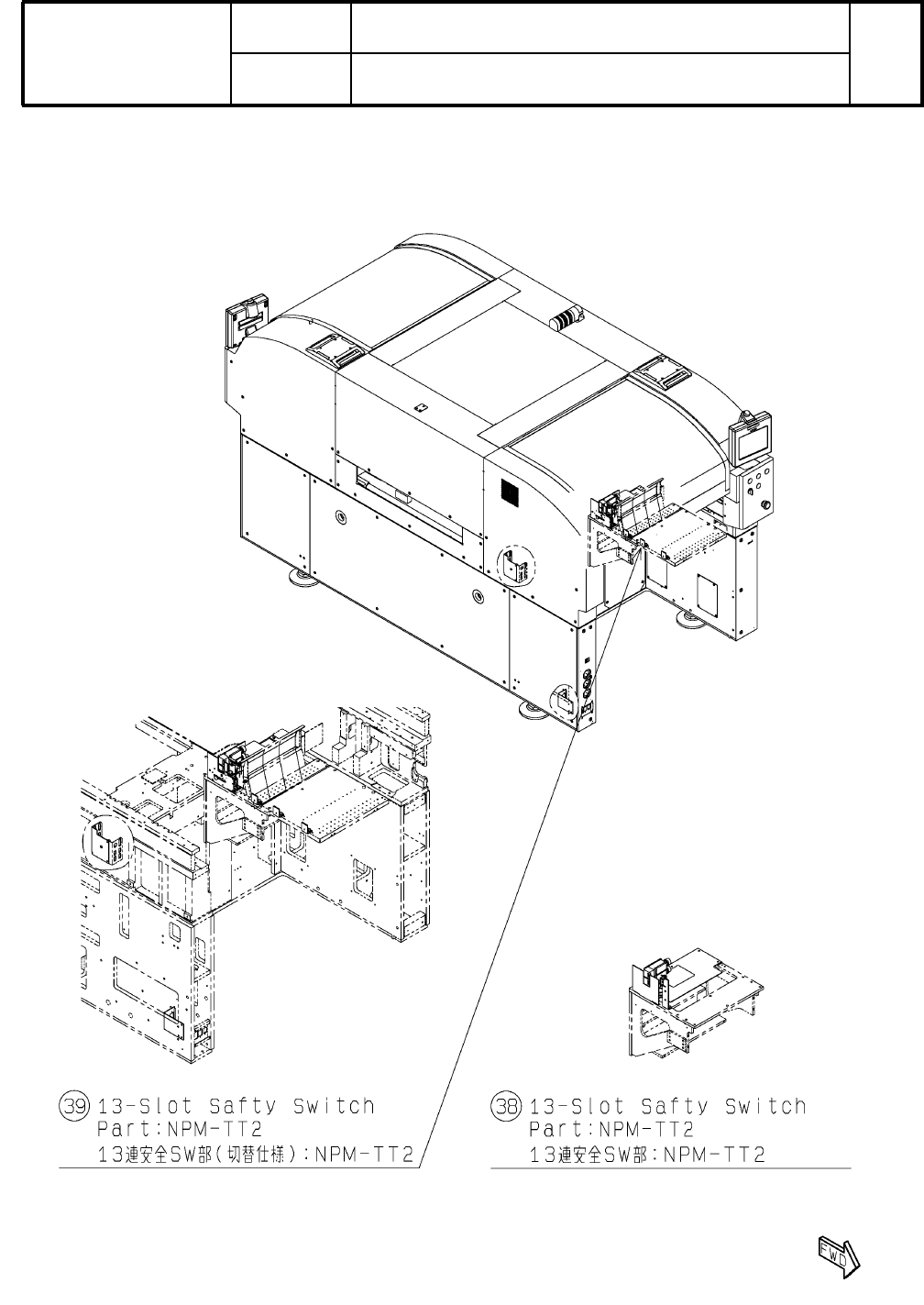 39 13-Slot Safty Switch
Part:NPM-TT2
13連安全SW部(切替仕様):NPM-TT2

38 13-Slot Safty Switch
Part:NPM-TT2
13連安全SW部:NPM-TT2

FWD