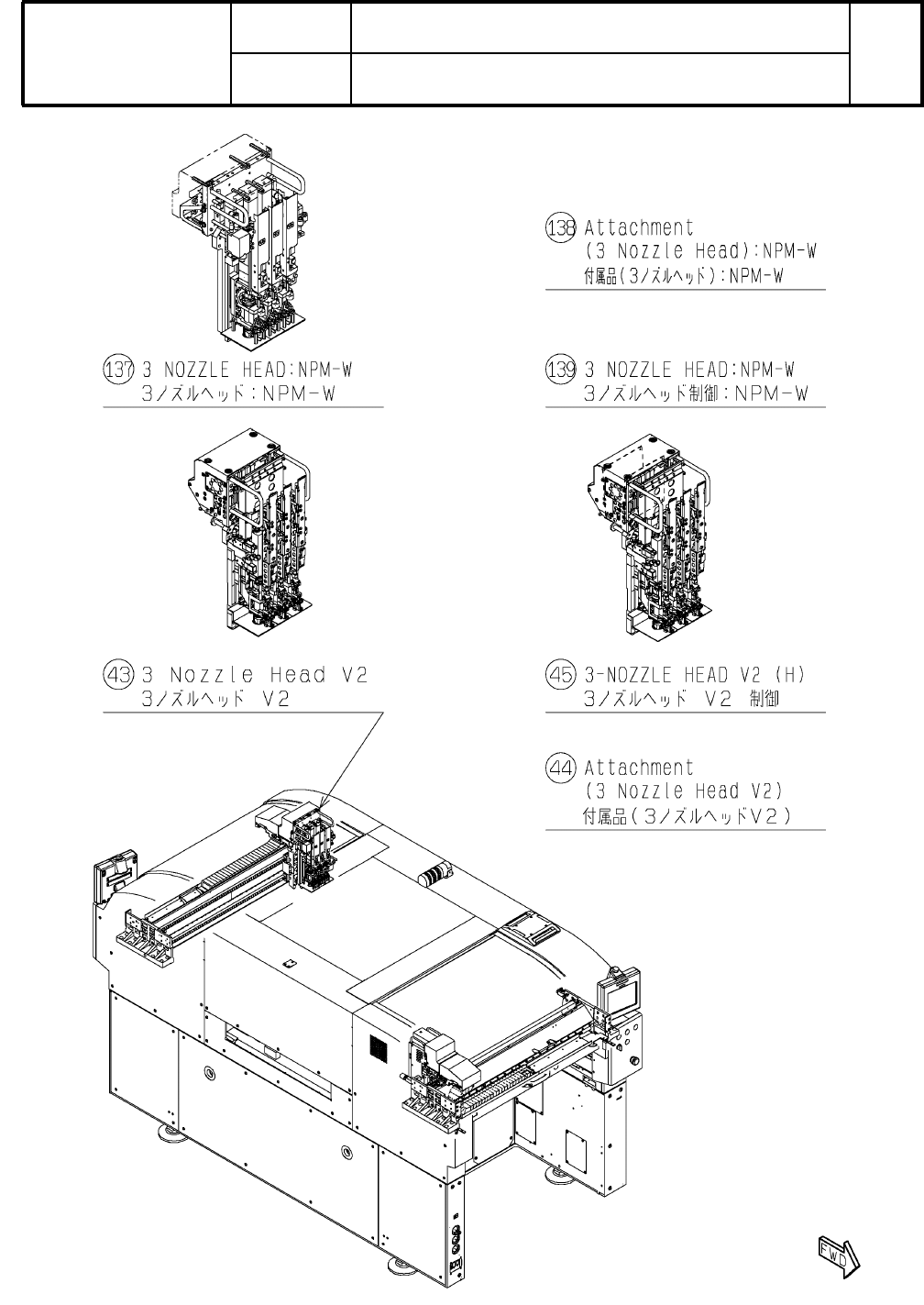 138 Attachment
(3 Nozzle Head):NPM-W
付属品(3ノズルヘッド):NPM-W

137 3 NOZZLE HEAD:NPM-W
3ノズルヘッド:NPM-W

139 3 NOZZLE HEAD:NPM-W
3ノズルヘッド制御:NPM-W

43 3 Nozzle Head V2
3ノズルヘッド V2

45 3-NOZZLE HEAD V2 (H)
3ノズルヘッド V2 制御

44 Attachment
(3 Nozzle Head V2)
付属品(3ノズルヘッドV2)

FWD