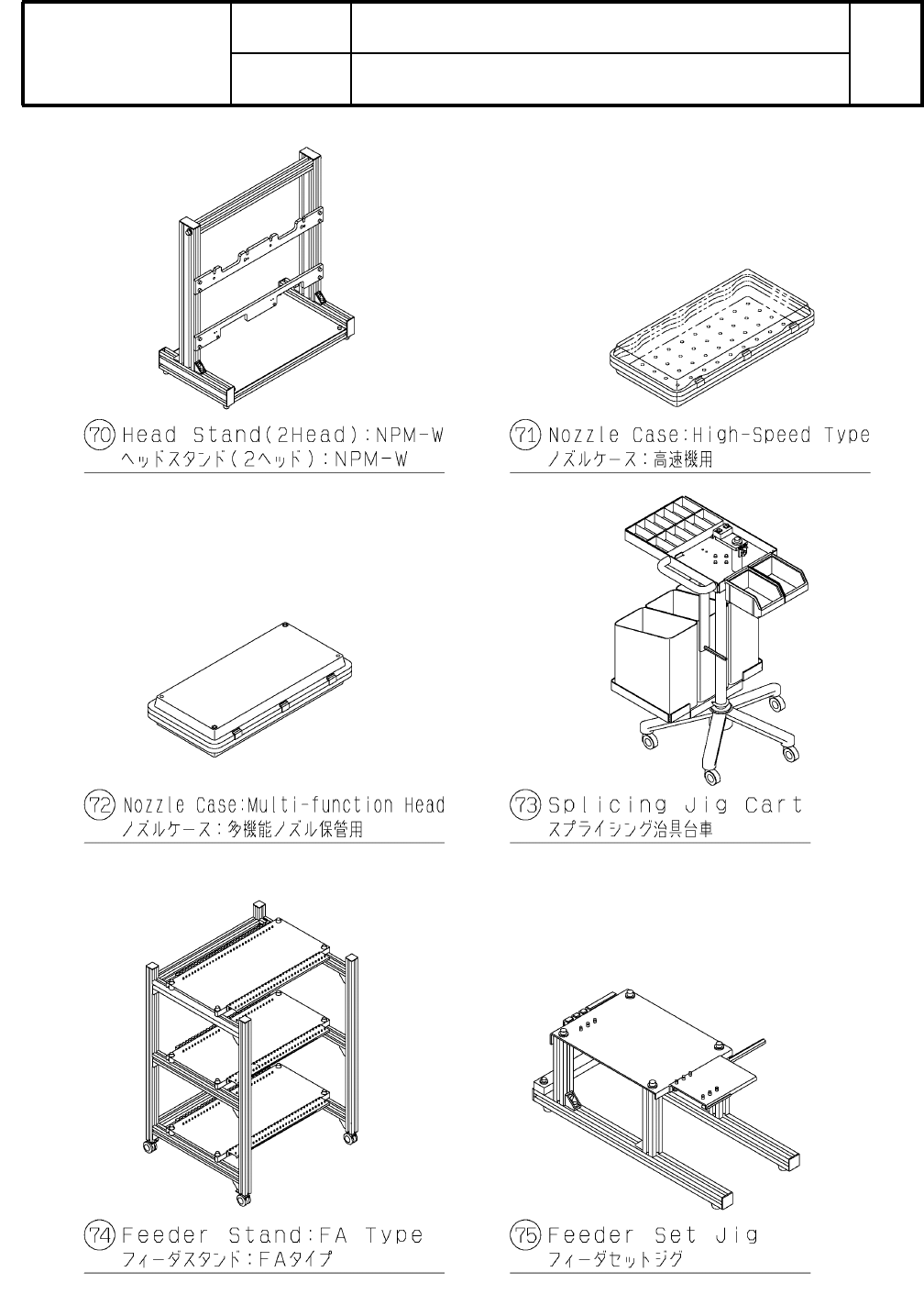 ⑦⓪ Head Stand(2Head):NPM-W
ヘッドスタンド(2ヘッド):NPM-W

⑦① Nozzle Case:High-Speed Type
ノズルケース:高速機用

⑦② Nozzle Case:Multi-function Head
ノズルケース:多機能ノズル保管用

⑦③ Splicing Jig Cart
スプライシング治具台車

⑦④ Feeder Stand:FA Type
フィーダスタンド:FAタイプ

⑦⑤ Feeder Set Jig
フィーダセットジグ