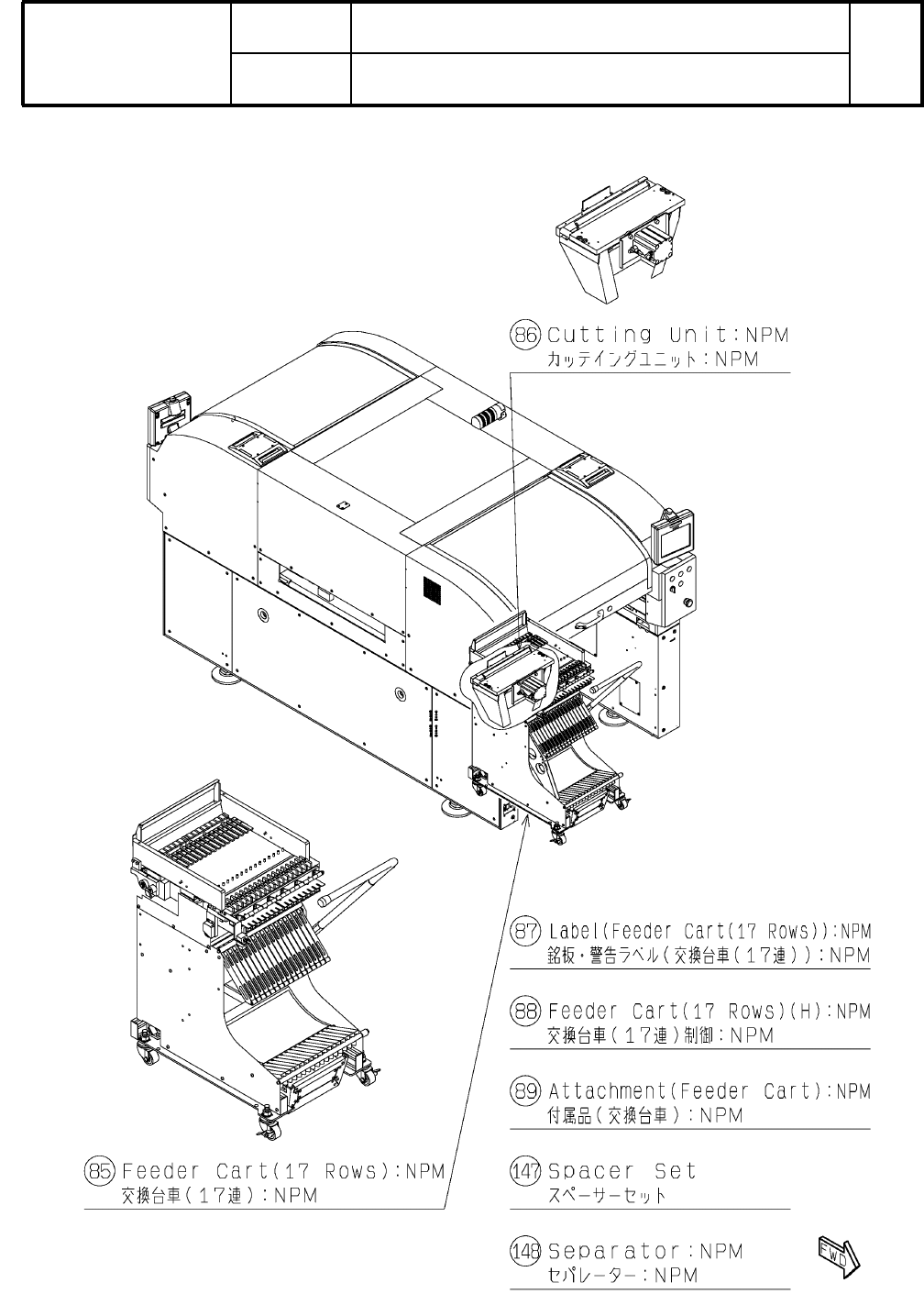 86 Cutting Unit:NPM
カッテイングユニット:NPM

87 Label(Feeder Cart(17 Rows)):NPM
銘板・警告ラベル(交換台車(17連)):NPM

88 Feeder Cart(17 Rows)(H):NPM
交換台車(17連)制御:NPM

89 Attachment(Feeder Cart):NPM
付属品(交換台車):NPM

85 Feeder Cart(17 Rows):NPM
交換台車(17連):NPM

147 Spacer Set
スペーサーセット

148 Separator:NPM
セパレーター:NPM

FWD