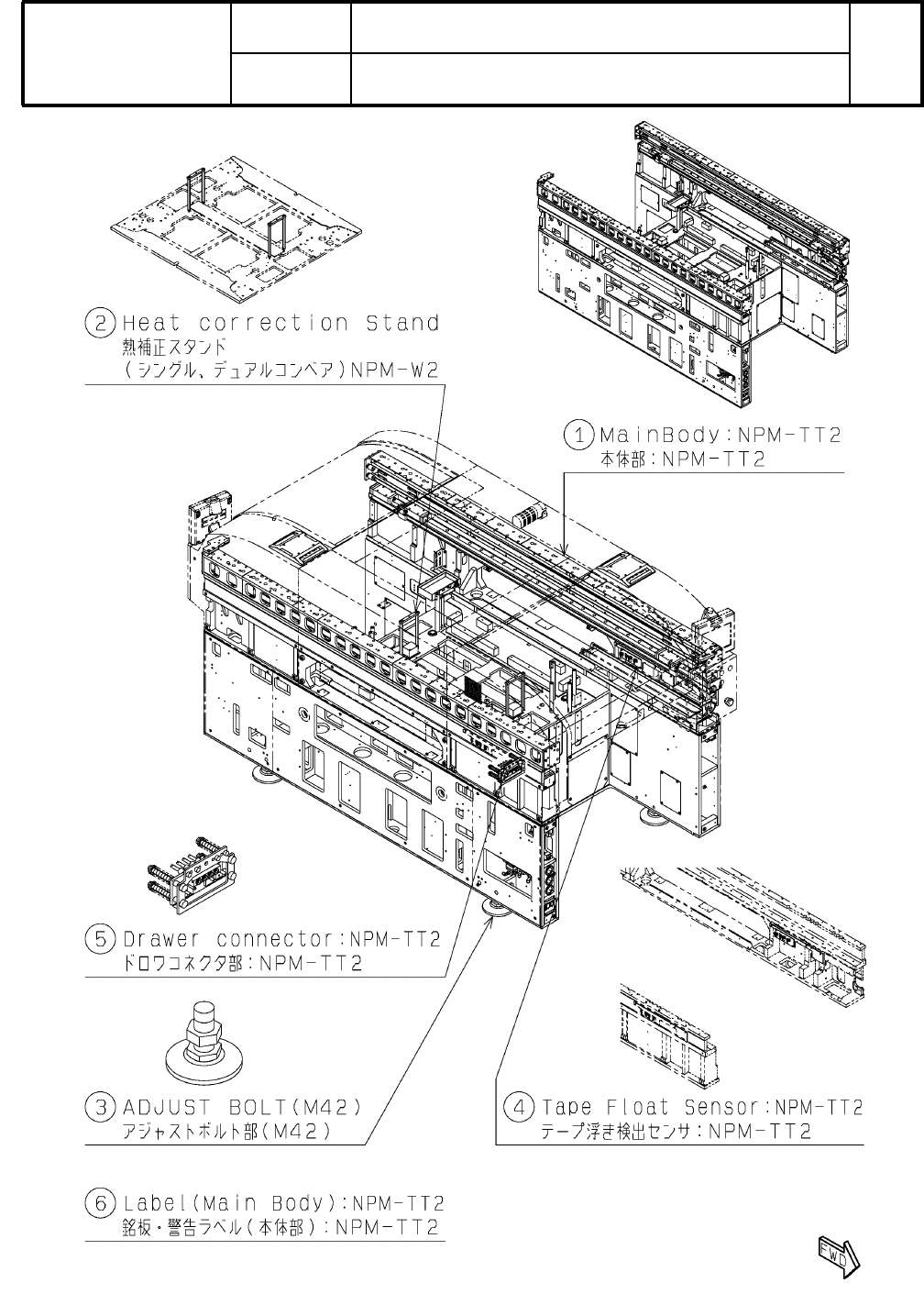 ② Heat correction Stand
熱補正スタンド
（シングル、デュアルコンベア）NPM-W2

① MainBody:NPM-TT2
本体部：NPM-TT2

⑤ Drawer connector:NPM-TT2
ドロワコネクタ部：NPM-TT2

③ ADJUST BOLT(M42)
アジャストボルト部（M42）

④ Tape Float Sensor:NPM-TT2
テープ浮き検出センサ：NPM-TT2

⑥ Label(Main Body):NPM-TT2
銘板・警告ラベル（本体部）：NPM-TT2

FWD