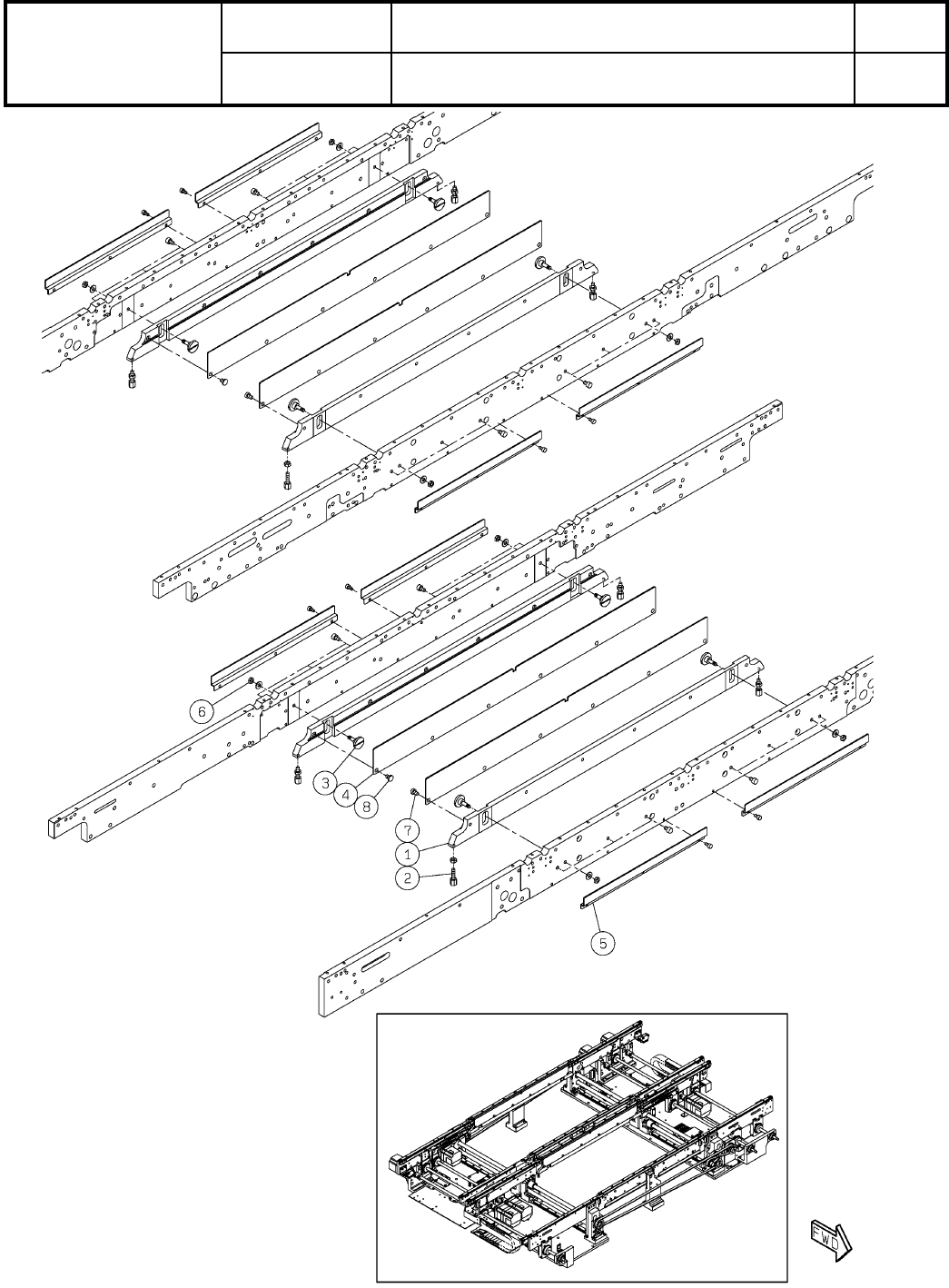 6
3
4
8
7
1
2
5
FWD